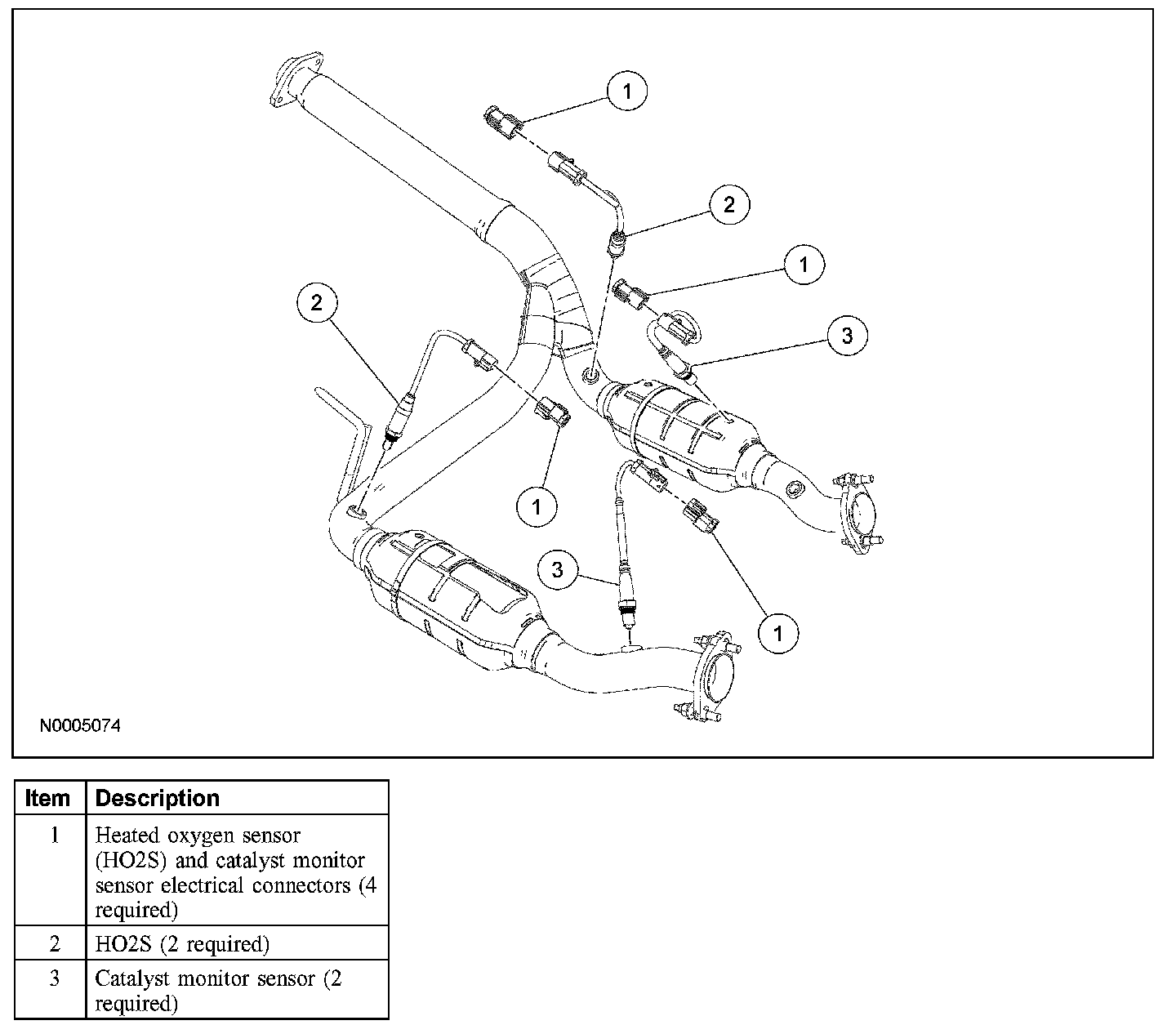 1
2
1
2
3
1
3
1

N0005074

| Item | Description |
|---|---|
| 1 | Heated oxygen sensor (HO2S) and catalyst monitor sensor electrical connectors (4 required) |
| 2 | HO2S (2 required) |
| 3 | Catalyst monitor sensor (2 required) |