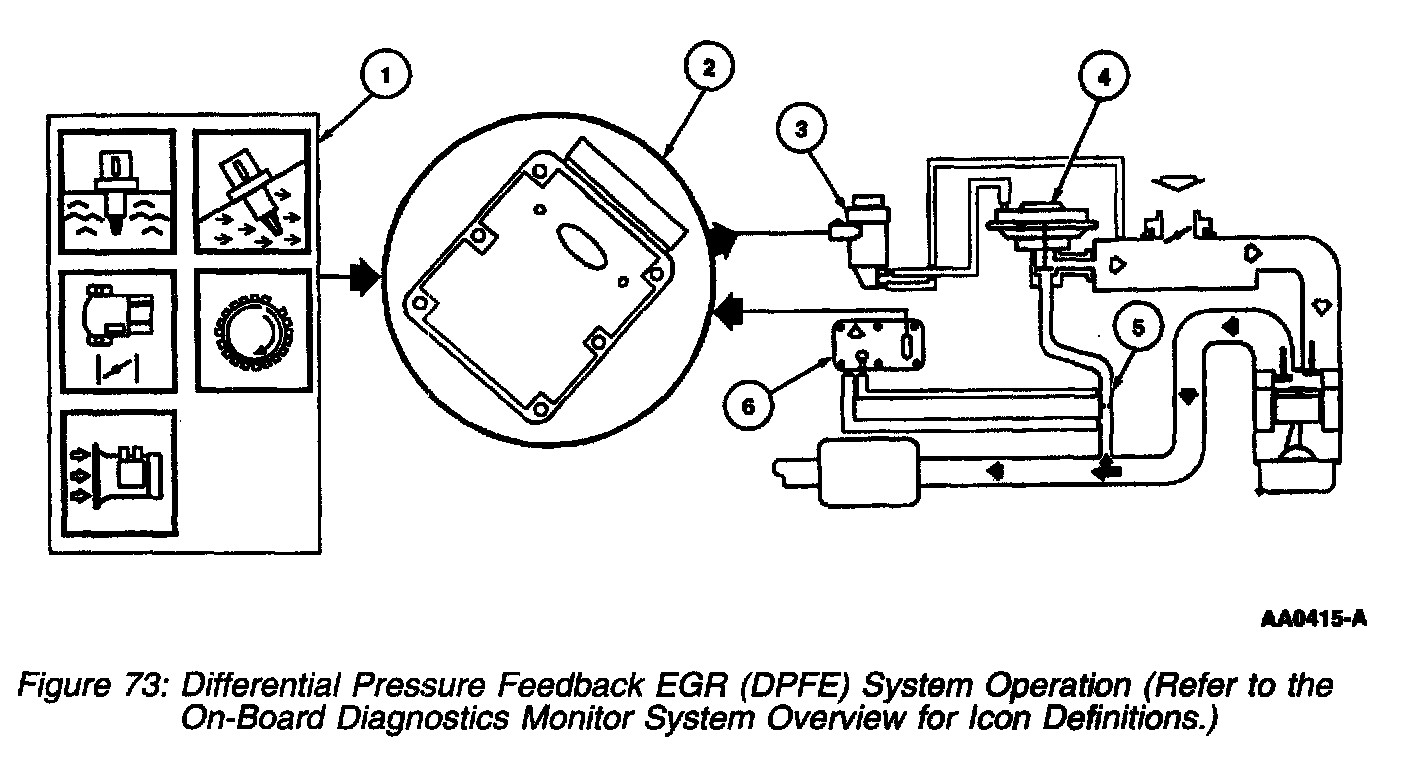 1

2

3

4

5

6

AA0415-A

Figure 73: Differential Pressure Feedback EGR (DPFE) System Operation (Refer to the On-Board Diagnostics Monitor System Overview for Icon Definitions.)