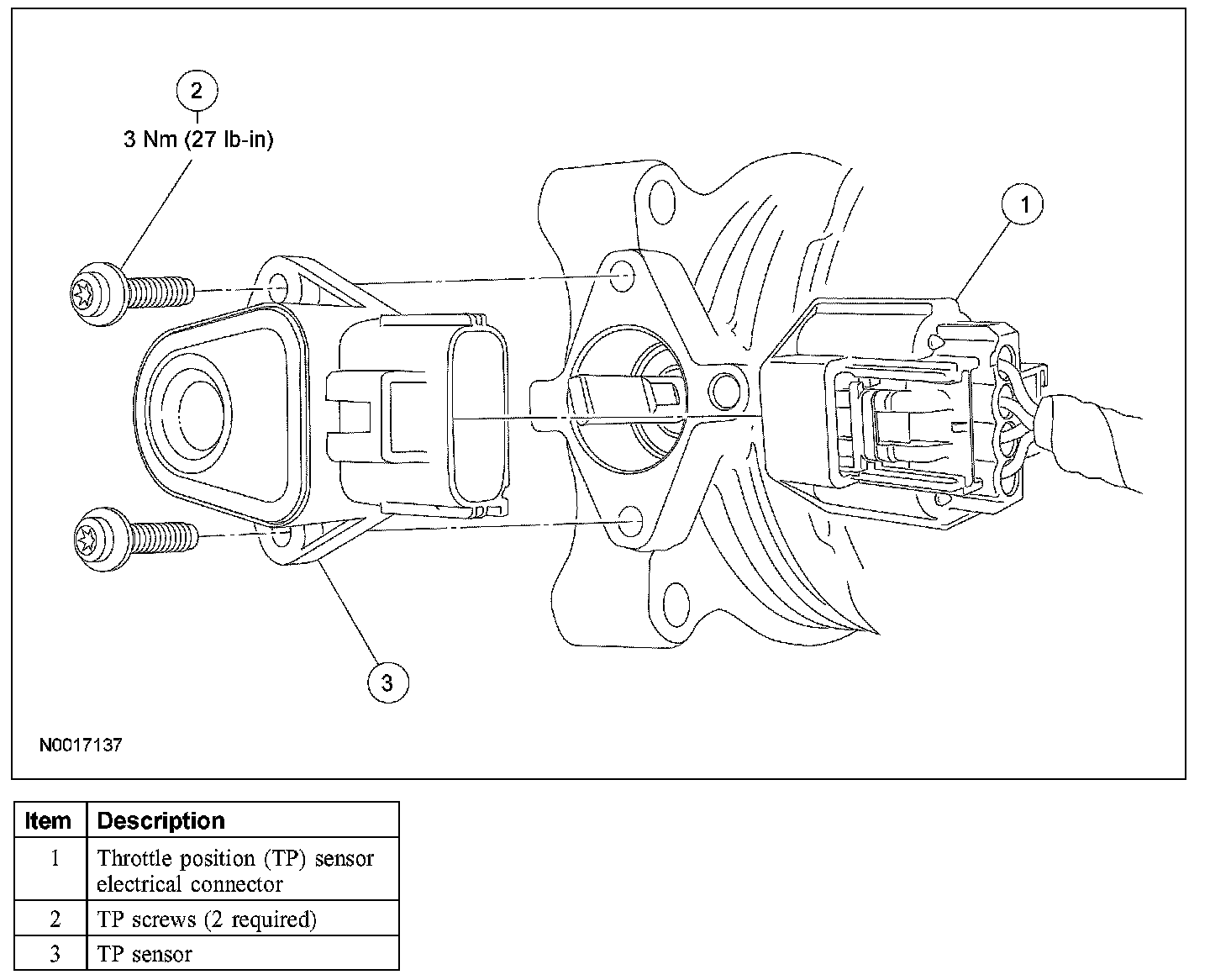 2
3 Nm (27 lb-in)

1

3

N0017137

| Item | Description |
|---|---|
| 1 | Throttle position (TP) sensor electrical connector |
| 2 | TP screws (2 required) |
| 3 | TP sensor |