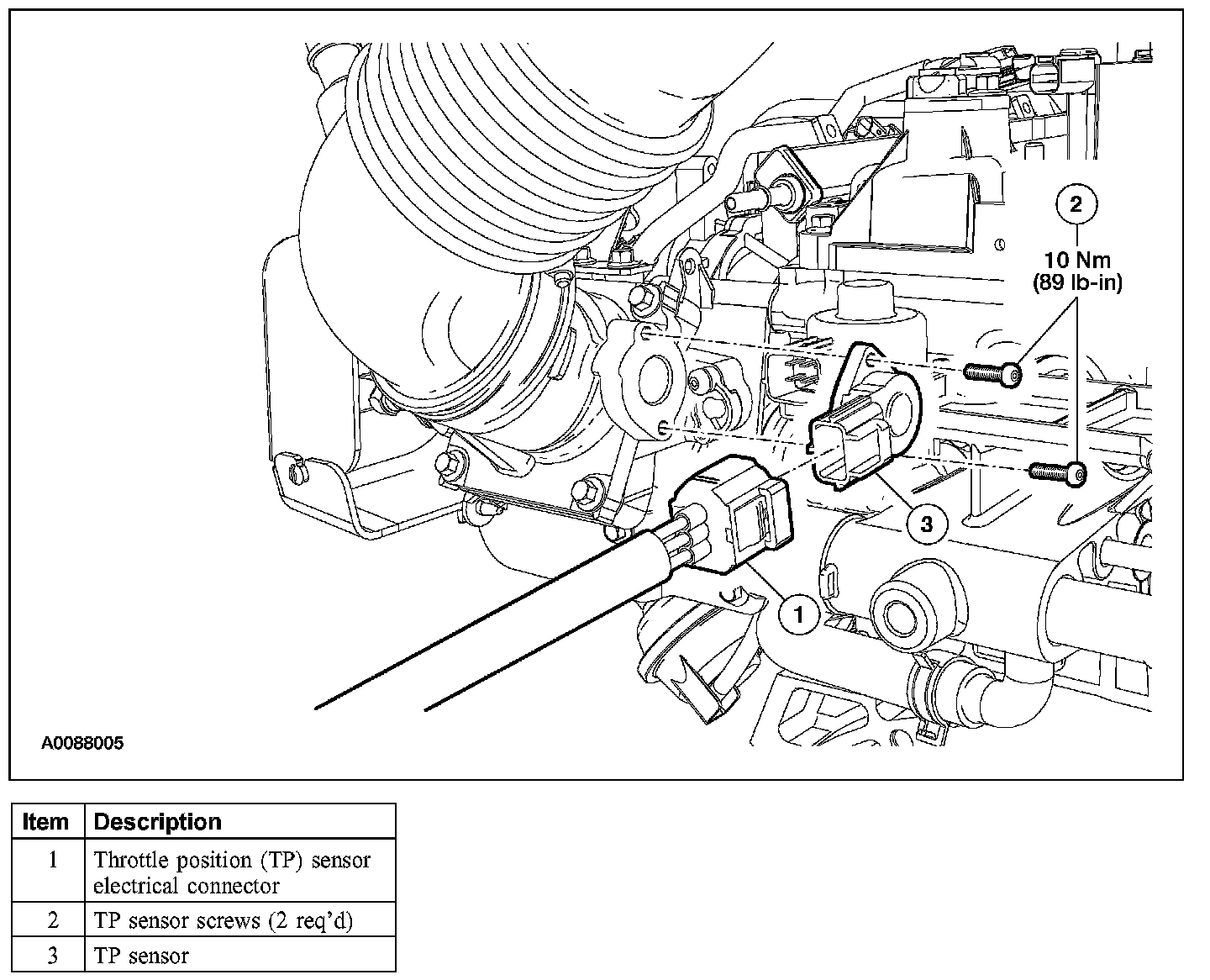 2
10 Nm
(89 lb-in)

3

1

A0088005

| Item | Description |
|---|---|
| 1 | Throttle position (TP) sensor electrical connector |
| 2 | TP sensor screws (2 req'd) |
| 3 | TP sensor |