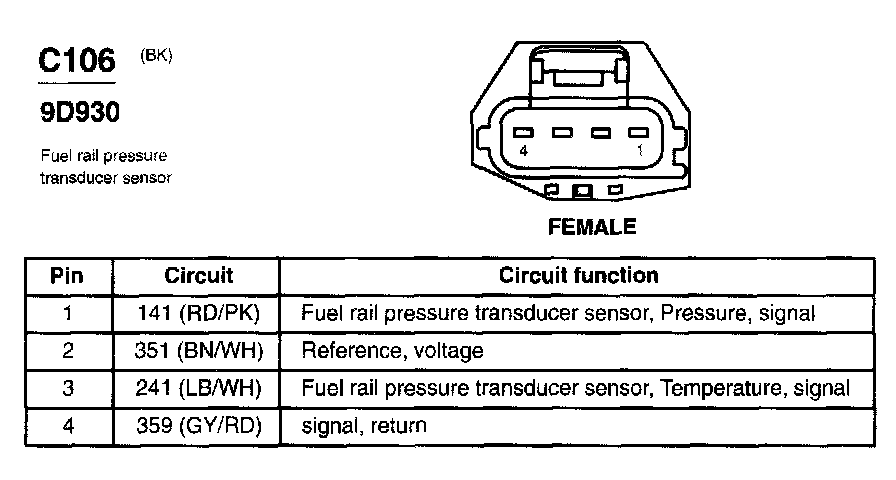 C106 (BK)

9D930

Fuel rail pressure transducer sensor

4 1

FEMALE

| Pin | Circuit | Circuit function |
|---|---|---|
| 1 | 141 (RD/PK) | Fuel rail pressure transducer sensor, Pressure, signal |
| 2 | 351 (BN/WH) | Reference, voltage |
| 3 | 241 (LB/WH) | Fuel rail pressure transducer sensor, Temperature, signal |
| 4 | 359 (GY/RD) | signal, return |