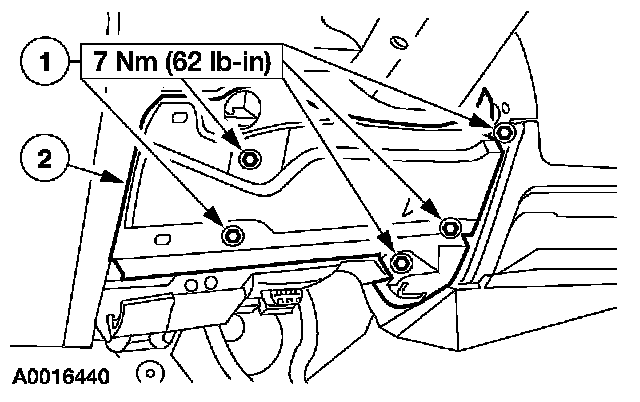 1
7 Nm (62 lb-in)
2
A0016440