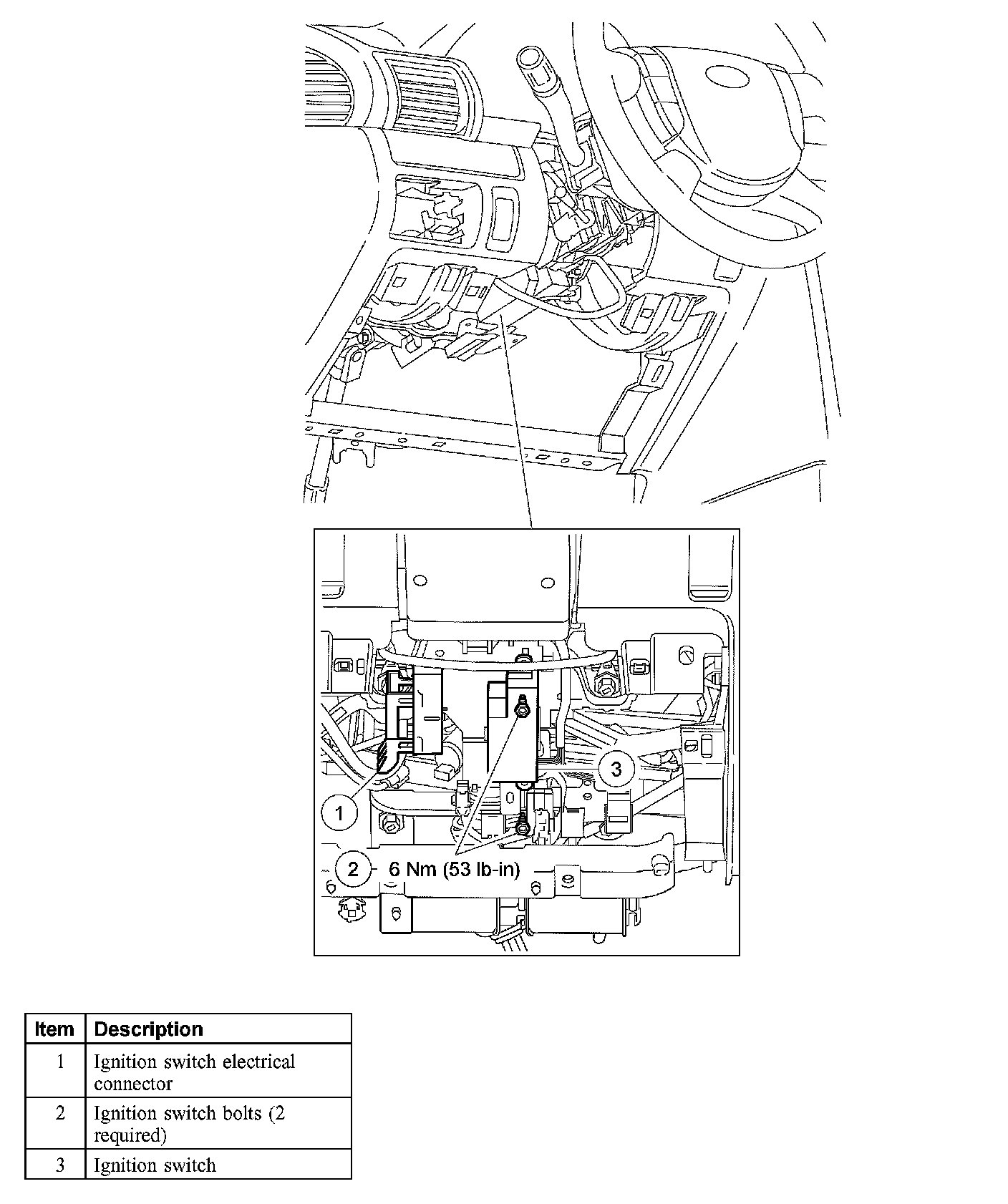 3

1

2 6 Nm (53 lb-in)

| Item | Description |
|---|---|
| 1 | Ignition switch electrical connector |
| 2 | Ignition switch bolts (2 required) |
| 3 | Ignition switch |