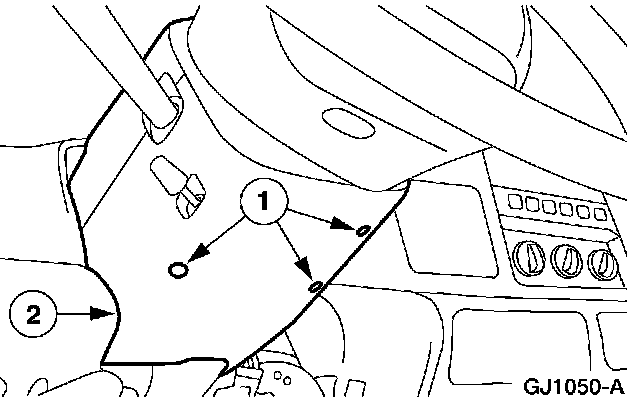 1
2
GJ1050-A