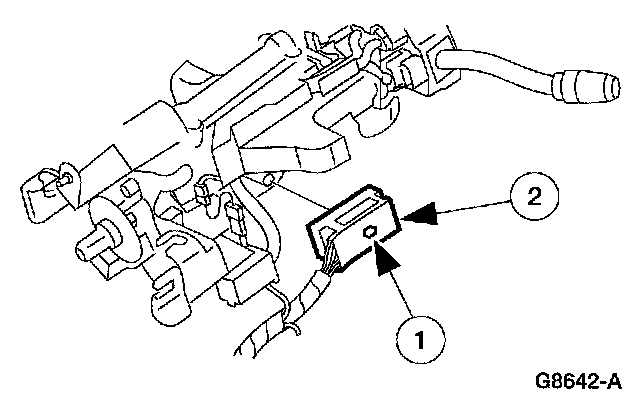 2

1

G8642-A