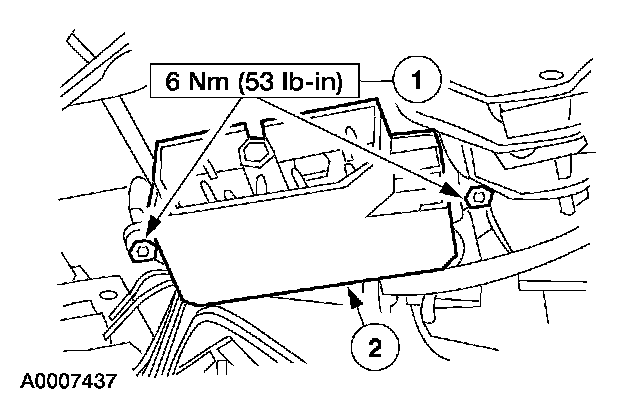 6 Nm (53 lb-in)

1

2

A0007437