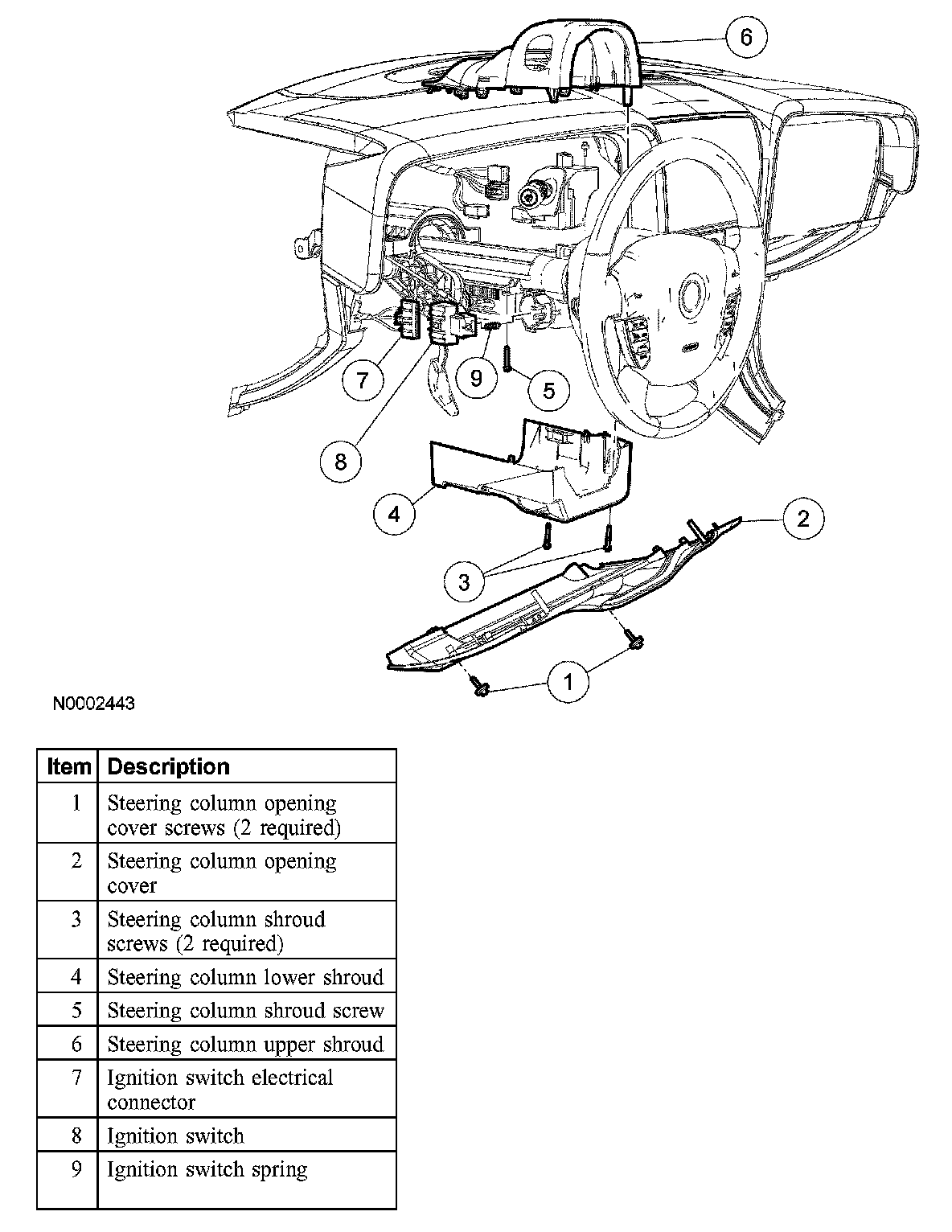 6
7
9
5
8
4
2
3
1

N0002443

| Item | Description |
|---|---|
| 1 | Steering column opening cover screws (2 required) |
| 2 | Steering column opening cover |
| 3 | Steering column shroud screws (2 required) |
| 4 | Steering column lower shroud |
| 5 | Steering column shroud screw |
| 6 | Steering column upper shroud |
| 7 | Ignition switch electrical connector |
| 8 | Ignition switch |
| 9 | Ignition switch spring |