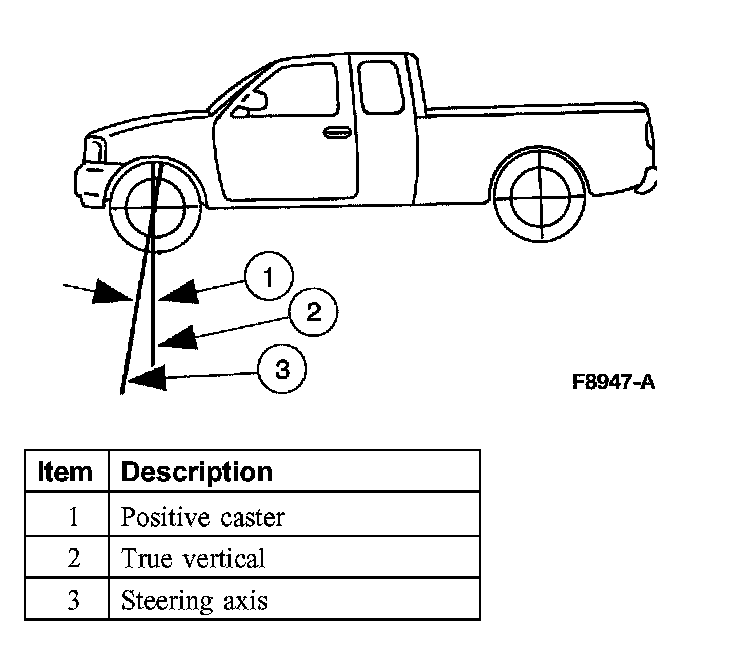 1
2
3

F8947-A

| Item | Description |
|---|---|
| 1 | Positive caster |
| 2 | True vertical |
| 3 | Steering axis |