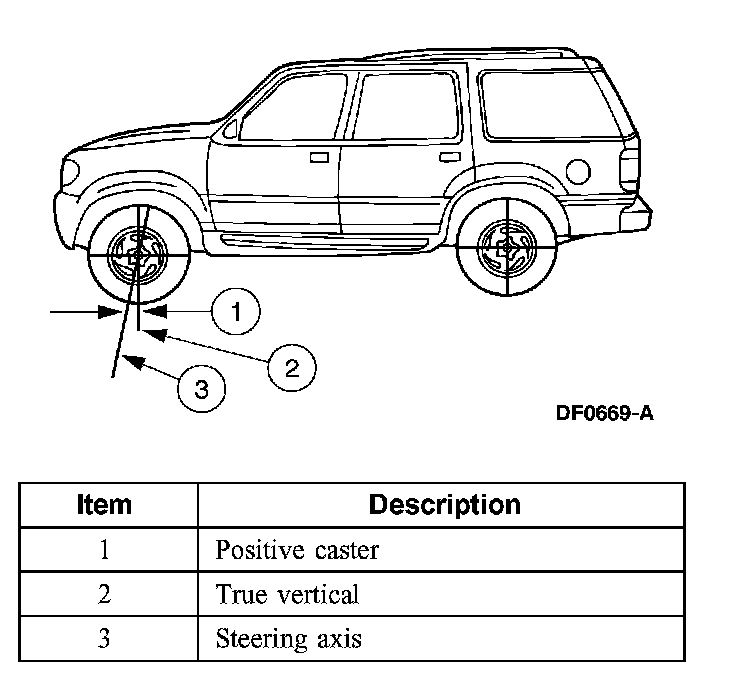 1

2

3

DF0669-A

| Item | Description |
|---|---|
| 1 | Positive caster |
| 2 | True vertical |
| 3 | Steering axis |