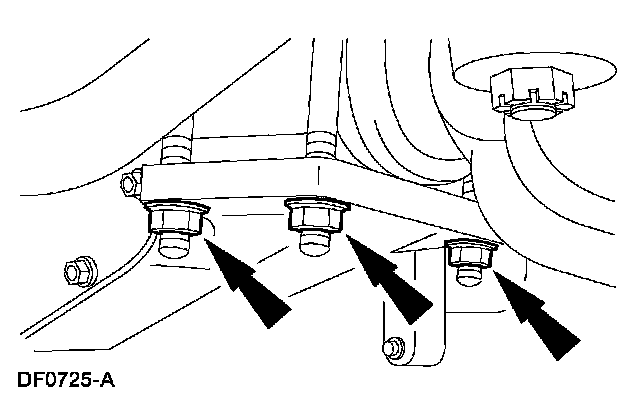 DF0725-A