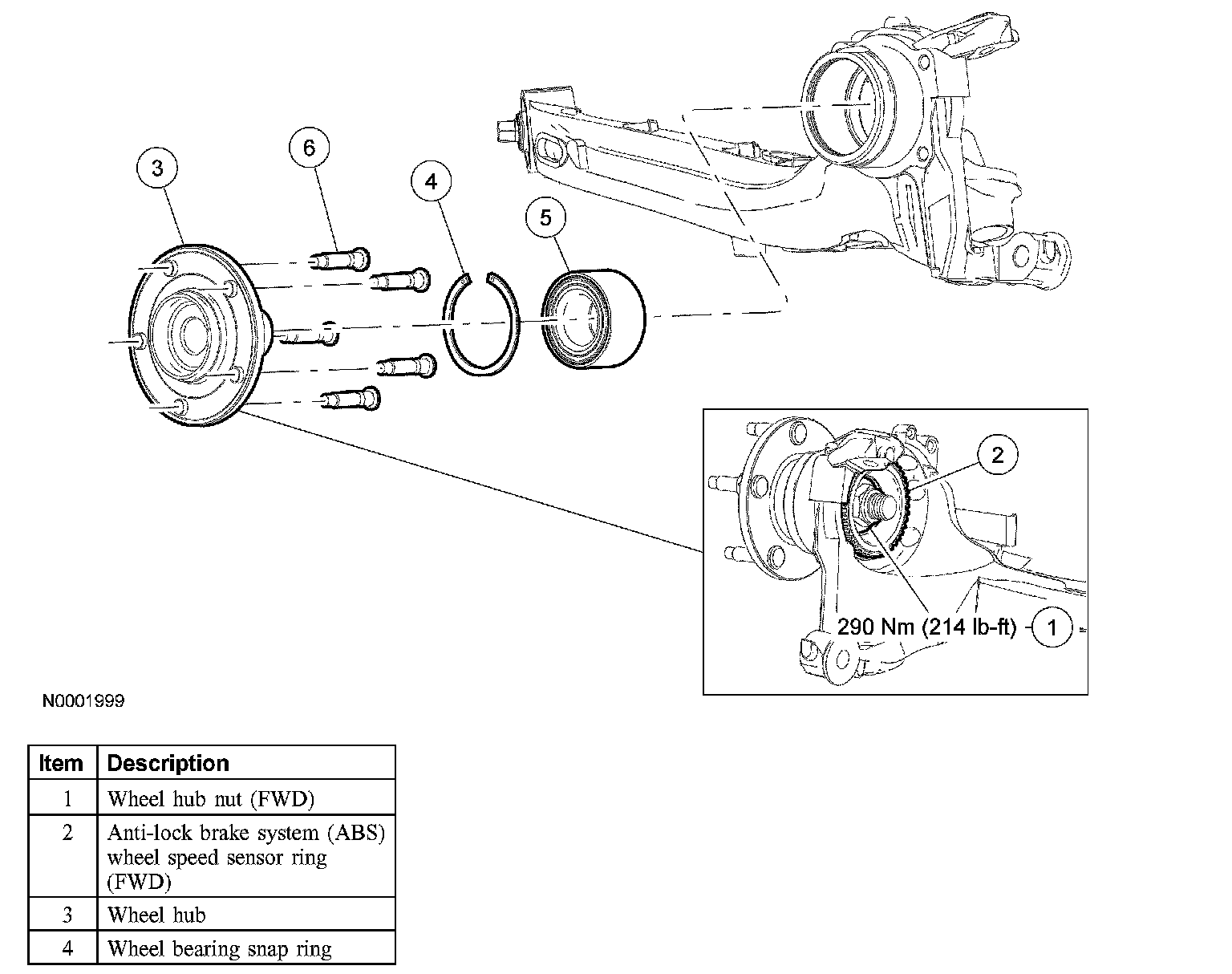 3

6

4

5

2

290 Nm (214 lb-ft)

1

N0001999

| Item | Description |
|---|---|
| 1 | Wheel hub nut (FWD) |
| 2 | Anti-lock brake system (ABS) wheel speed sensor ring (FWD) |
| 3 | Wheel hub |
| 4 | Wheel bearing snap ring |