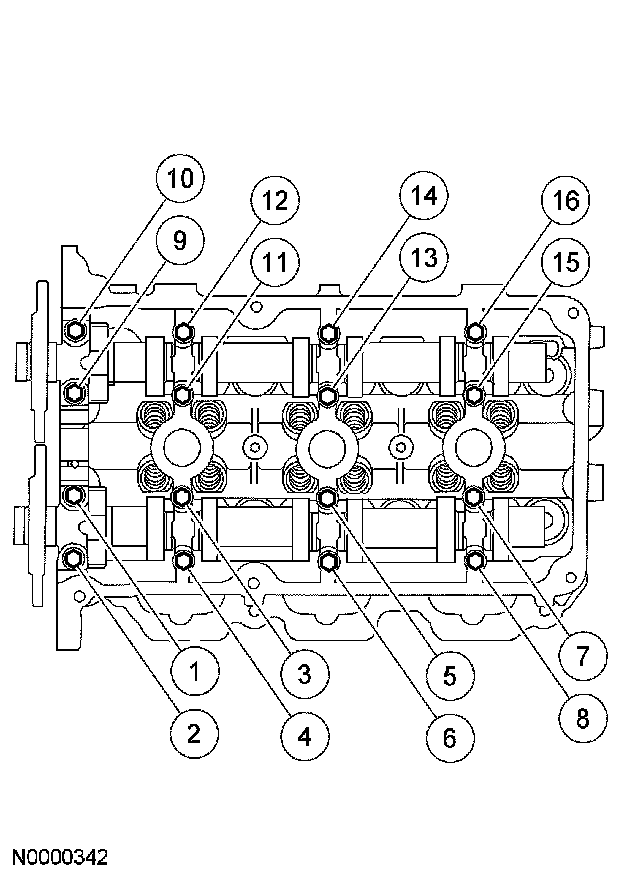 10
12
14
16
9
11
13
15
1
3
5
7
2
4
6
8
N0000342