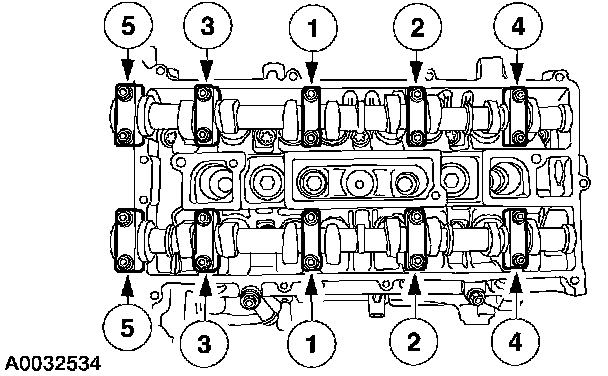 5 3 1 2 4

5 3 1 2 4

A0032534