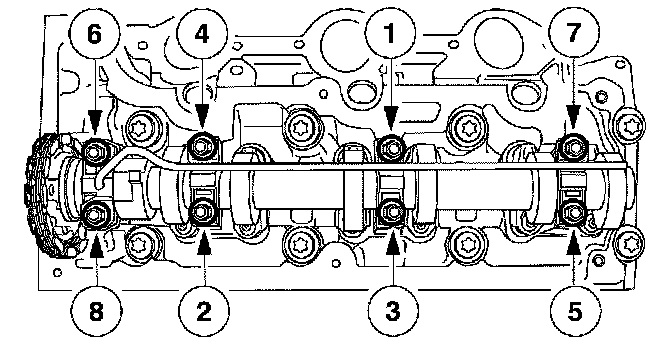 6
4
1
7
8
2
3
5