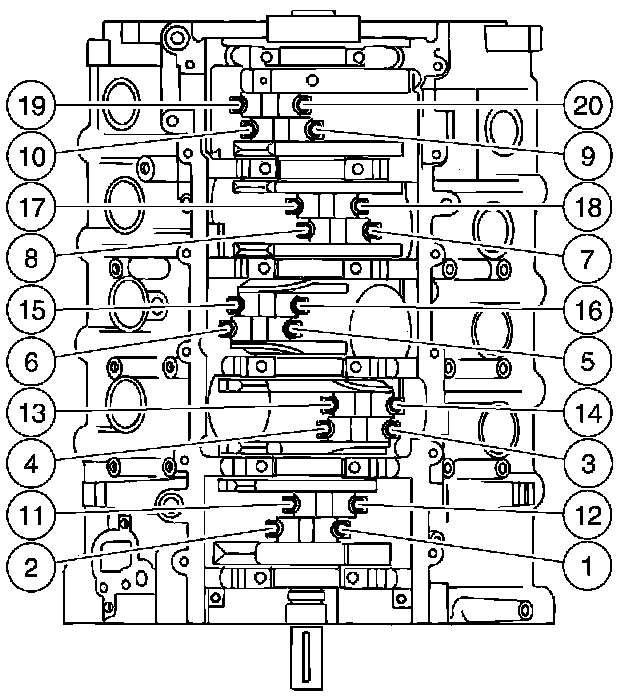 19
20
10
9
17
18
8
7
15
16
6
5
13
14
4
3
11
12
2
1