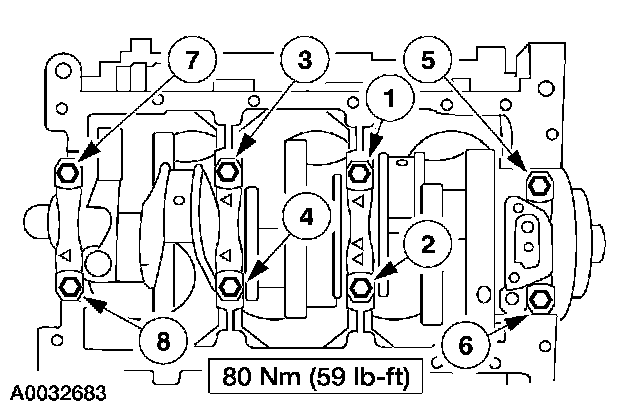 7
3
5
1
4
2
8
6
80 Nm (59 lb-ft)
A0032683