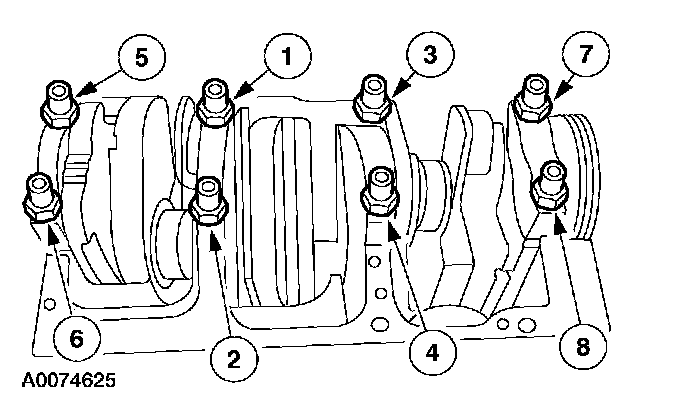 5
1
3
7
6
2
4
8
A0074625