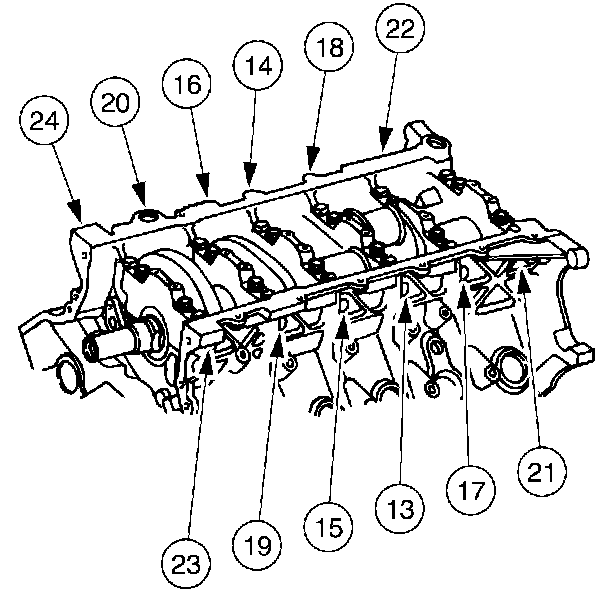 24
20
16
14
18
22
23
19
15
13
17
21