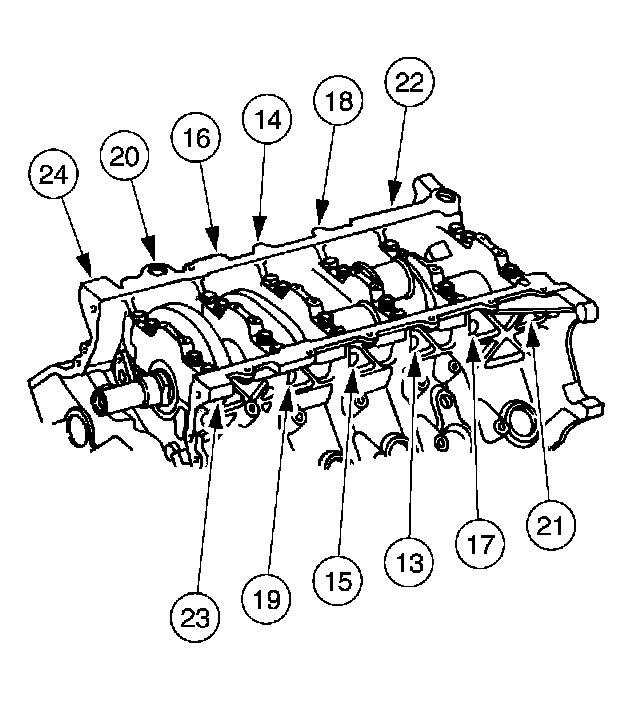 24
20
16
14
18
22
23
19
15
13
17
21