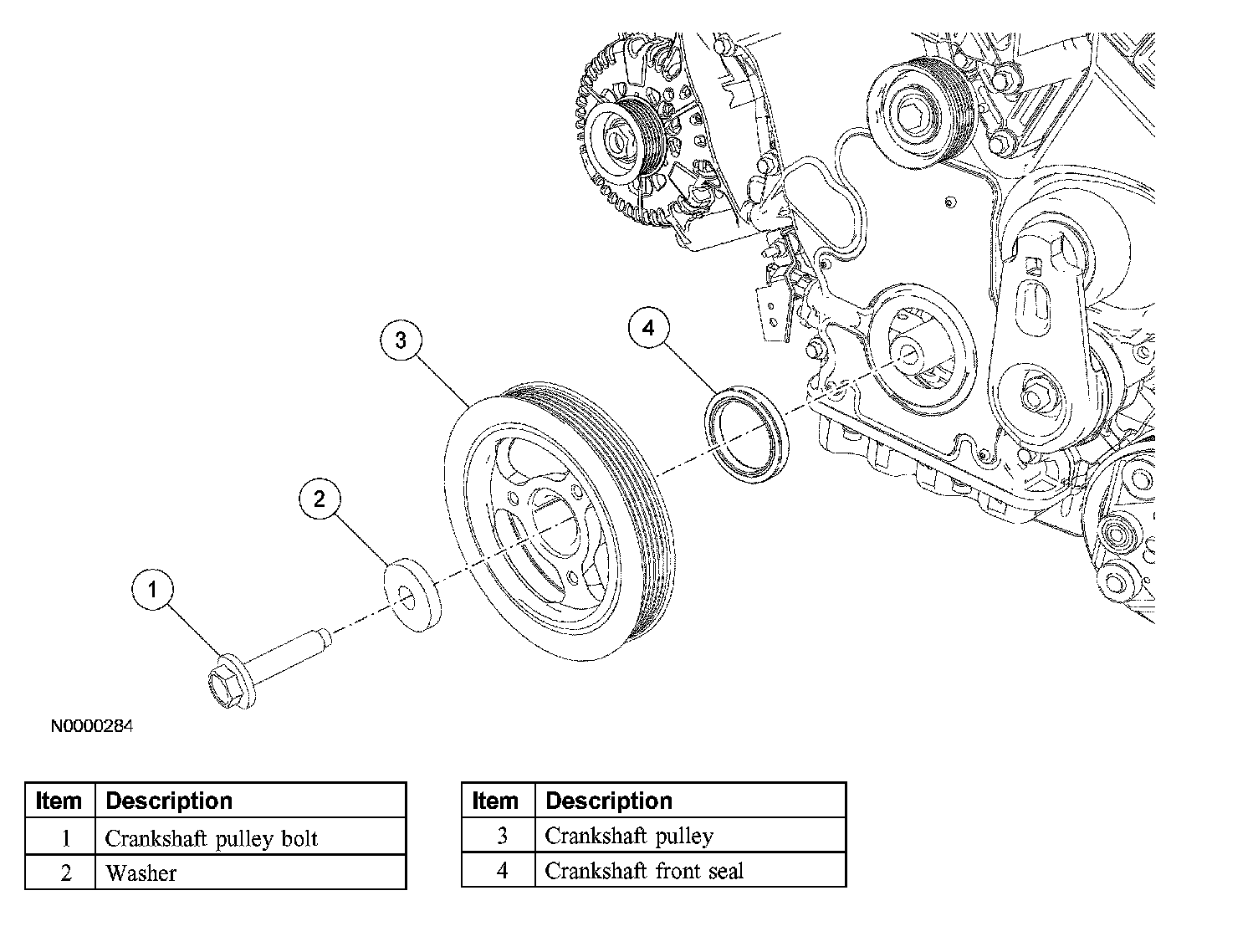 3

4

2

1

N0000284

| Item | Description |
|---|---|
| 1 | Crankshaft pulley bolt |
| 2 | Washer |

| Item | Description |
|---|---|
| 3 | Crankshaft pulley |
| 4 | Crankshaft front seal |