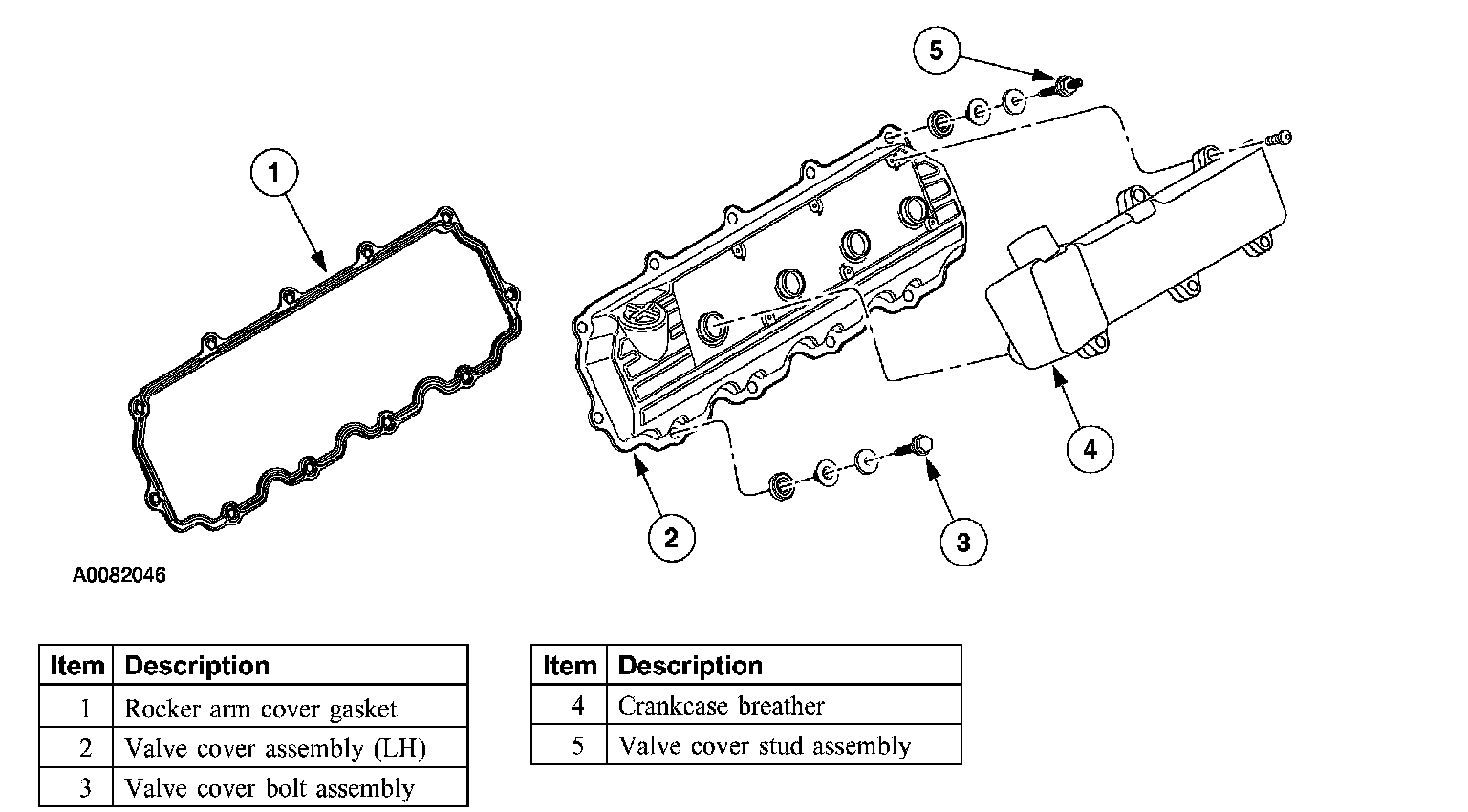 5

1

4

2

3

A0082046

| Item | Description |
|---|---|
| 1 | Rocker arm cover gasket |
| 2 | Valve cover assembly (LH) |
| 3 | Valve cover bolt assembly |

| Item | Description |
|---|---|
| 4 | Crankcase breather |
| 5 | Valve cover stud assembly |