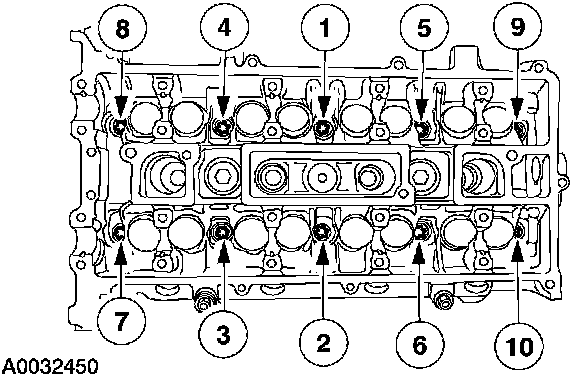 8
4
1
5
9
7
3
2
6
10
A0032450