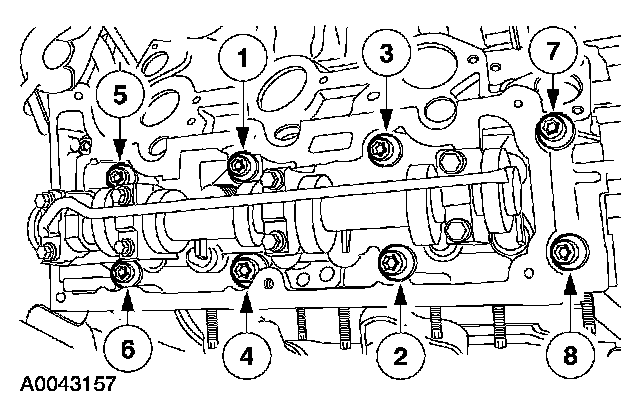 5
1
3
7
6
4
2
8
A0043157