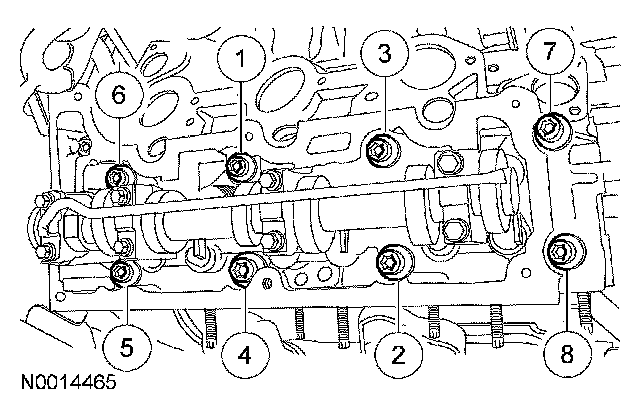 6
1
3
7
5
4
2
8
N0014465