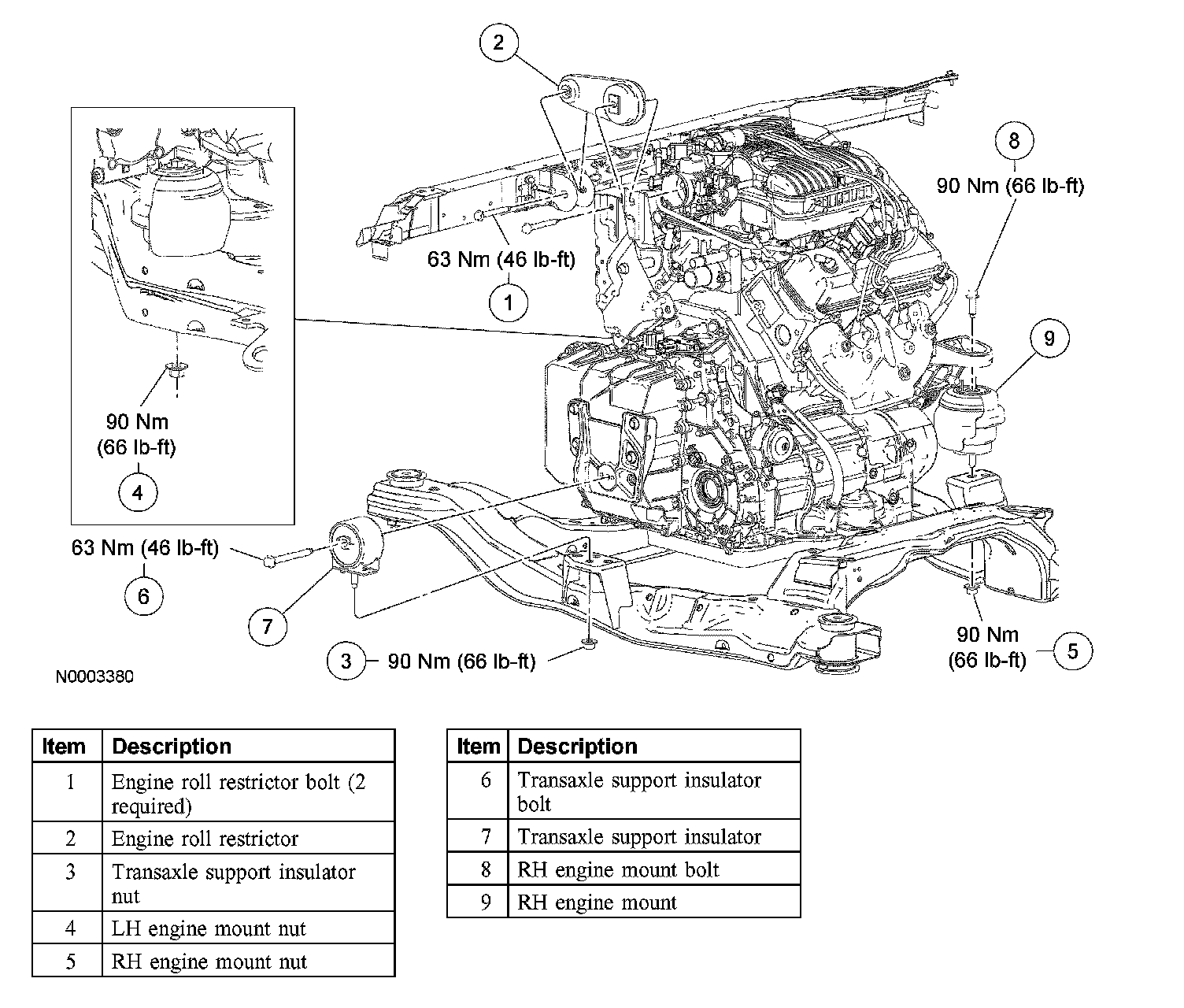 2

8

90 Nm (66 lb-ft)

63 Nm (46 lb-ft)

1

9

90 Nm
(66 lb-ft)

4

63 Nm (46 lb-ft)

6

7

3 90 Nm (66 lb-ft)

90 Nm
(66 lb-ft) 5

N0003380

| Item | Description |
|---|---|
| 1 | Engine roll restrictor bolt (2 required) |
| 2 | Engine roll restrictor |
| 3 | Transaxle support insulator nut |
| 4 | LH engine mount nut |
| 5 | RH engine mount nut |

| Item | Description |
|---|---|
| 6 | Transaxle support insulator bolt |
| 7 | Transaxle support insulator |
| 8 | RH engine mount bolt |
| 9 | RH engine mount |