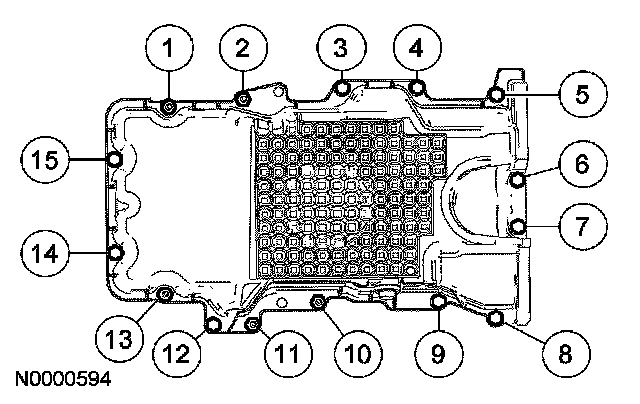 1
2
3
4
5
15
6
7
14
13
12
11
10
9
8
N0000594