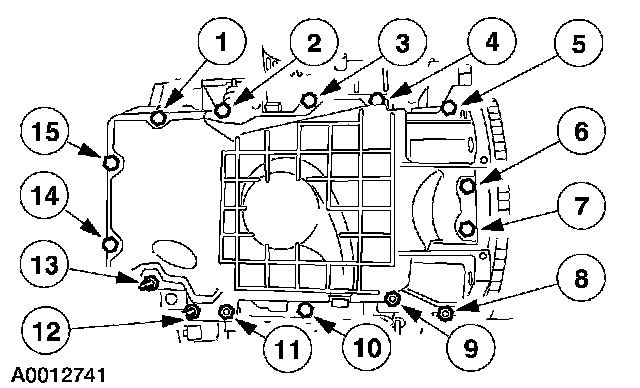 1
2
3
4
5
15
6
14
7
13
8
12
11
10
9
A0012741