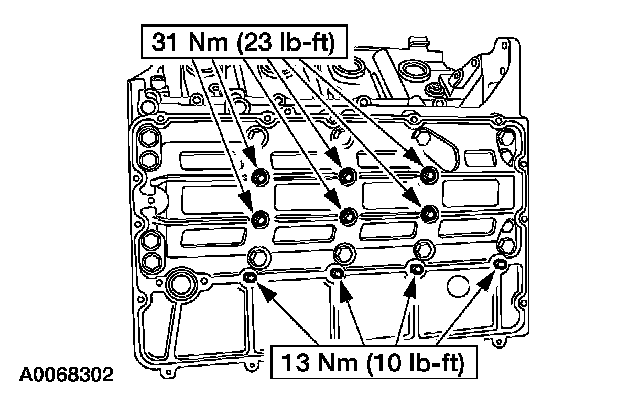 31 Nm (23 lb-ft)

13 Nm (10 lb-ft)

A0068302