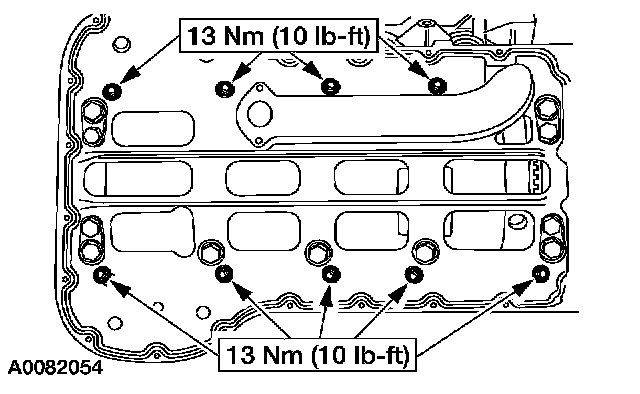 13 Nm (10 lb-ft)

13 Nm (10 lb-ft)

A0082054