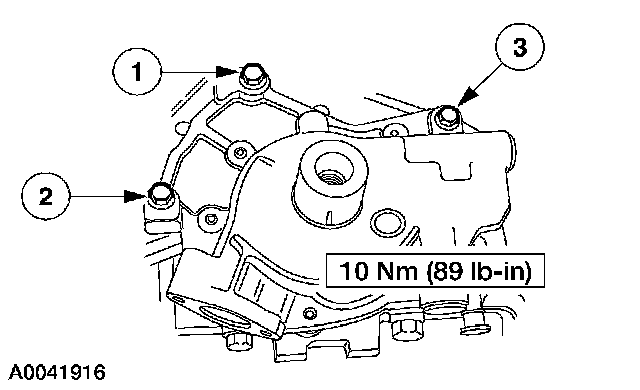 1

3

2

10 Nm (89 lb-in)

A0041916