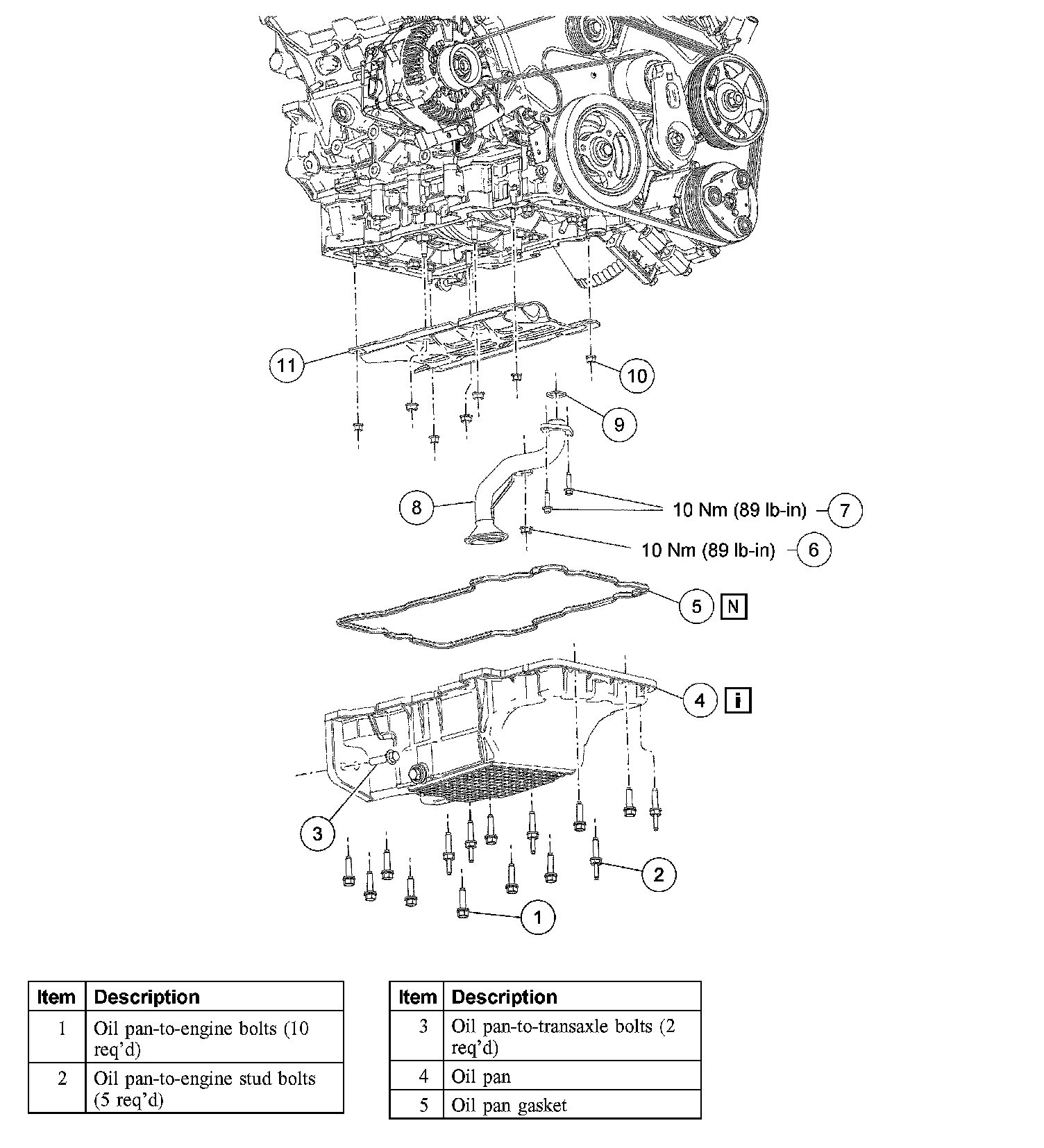 11

10

9

8

10 Nm (89 lb-in) 7

10 Nm (89 lb-in) 6

5 N

4 i

3

2

1

| Item | Description |
|---|---|
| 1 | Oil pan-to-engine bolts (10 req'd) |
| 2 | Oil pan-to-engine stud bolts (5 req'd) |

| Item | Description |
|---|---|
| 3 | Oil pan-to-transaxle bolts (2 req'd) |
| 4 | Oil pan |
| 5 | Oil pan gasket |