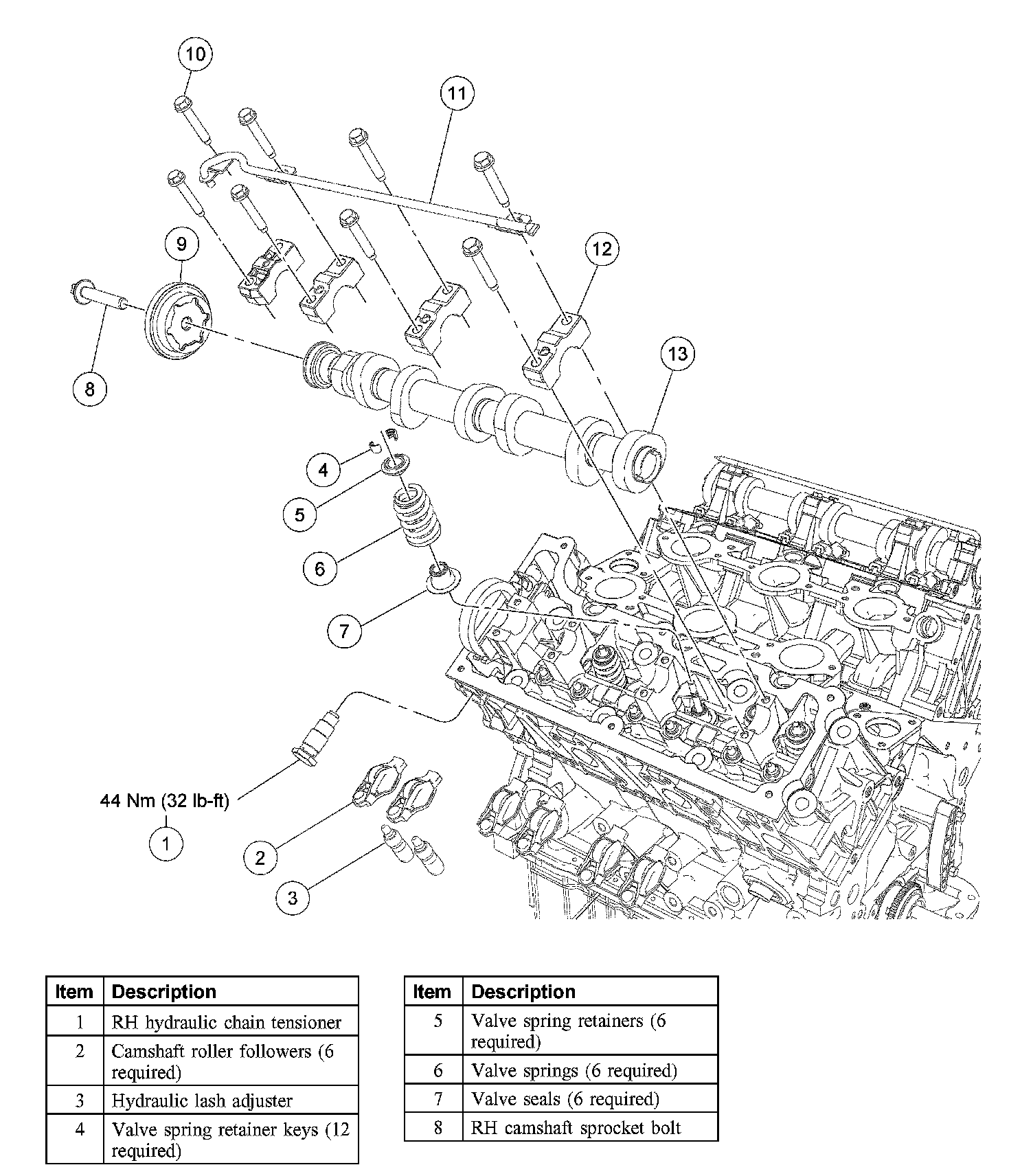 10

11

9

12

8

13

4

5

6

7

44 Nm (32 lb-ft)

1

2

3

| Item | Description |
|---|---|
| 1 | RH hydraulic chain tensioner |
| 2 | Camshaft roller followers (6 required) |
| 3 | Hydraulic lash adjuster |
| 4 | Valve spring retainer keys (12 required) |

| Item | Description |
|---|---|
| 5 | Valve spring retainers (6 required) |
| 6 | Valve springs (6 required) |
| 7 | Valve seals (6 required) |
| 8 | RH camshaft sprocket bolt |