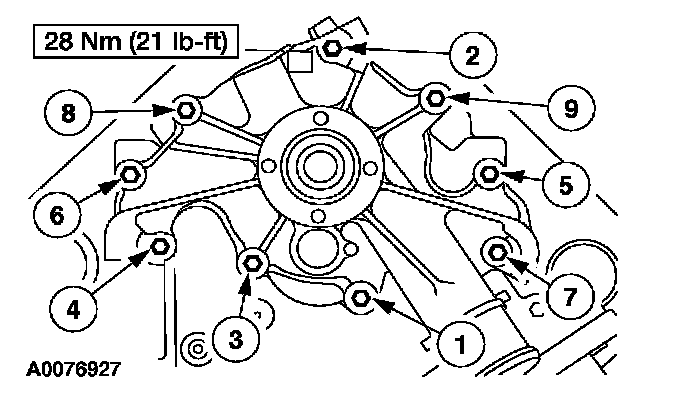 28 Nm (21 lb-ft)

2

8

9

6

5

4

3

7

1

A0076927