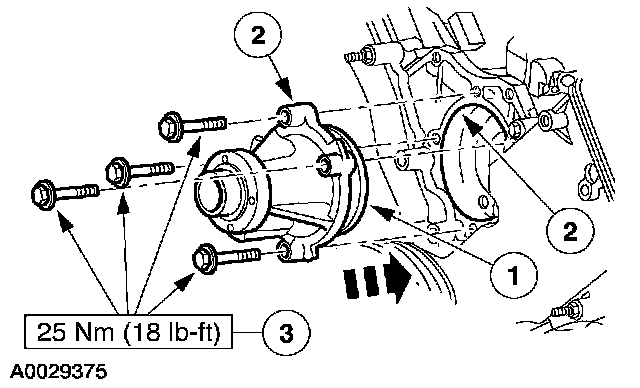 2

2

1

25 Nm (18 lb-ft)

3

A0029375