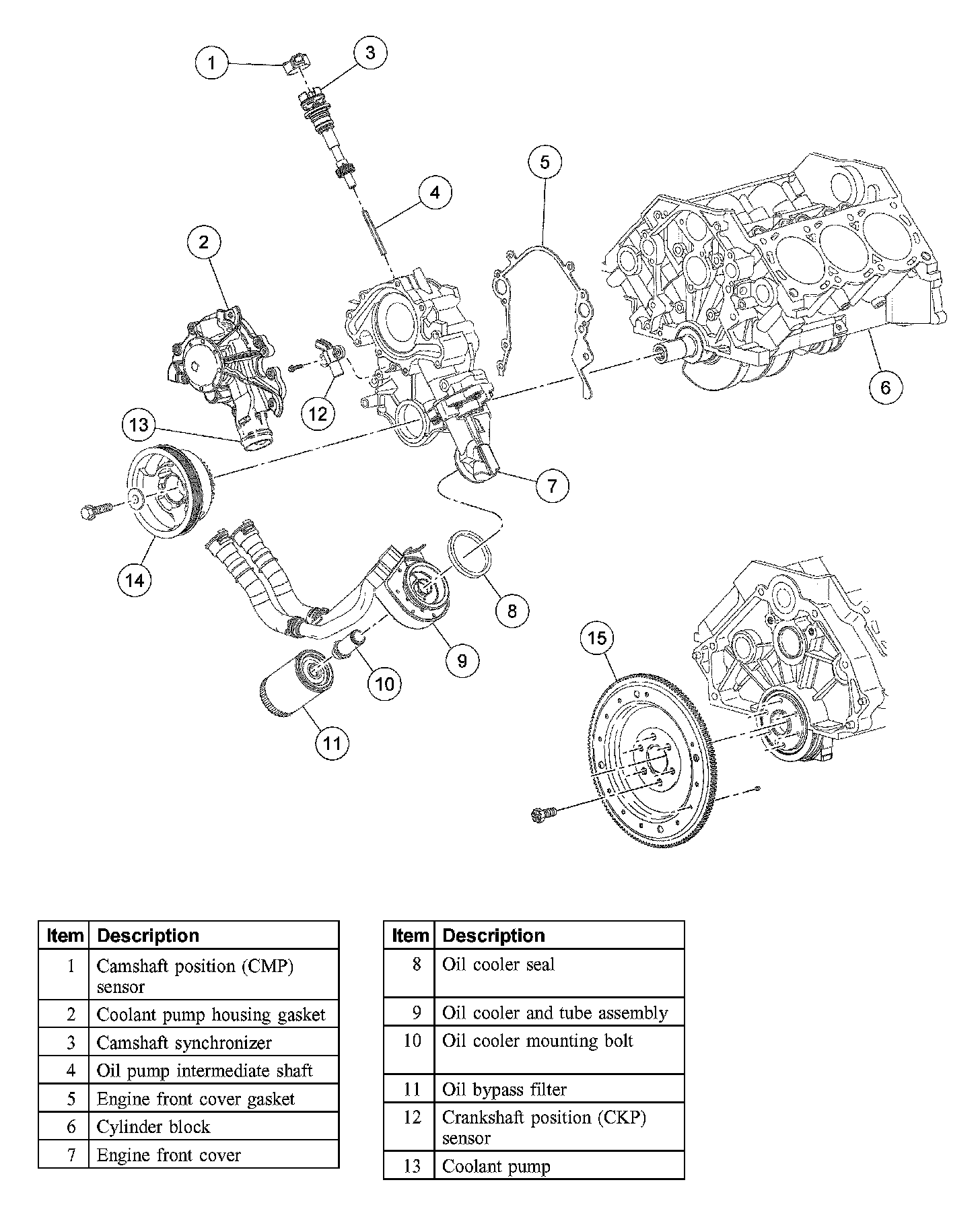 1
3
5
4
2
6
12
13
7
14
8
9
10
15
11

| Item | Description |
|---|---|
| 1 | Camshaft position (CMP) sensor |
| 2 | Coolant pump housing gasket |
| 3 | Camshaft synchronizer |
| 4 | Oil pump intermediate shaft |
| 5 | Engine front cover gasket |
| 6 | Cylinder block |
| 7 | Engine front cover |

| Item | Description |
|---|---|
| 8 | Oil cooler seal |
| 9 | Oil cooler and tube assembly |
| 10 | Oil cooler mounting bolt |
| 11 | Oil bypass filter |
| 12 | Crankshaft position (CKP) sensor |
| 13 | Coolant pump |