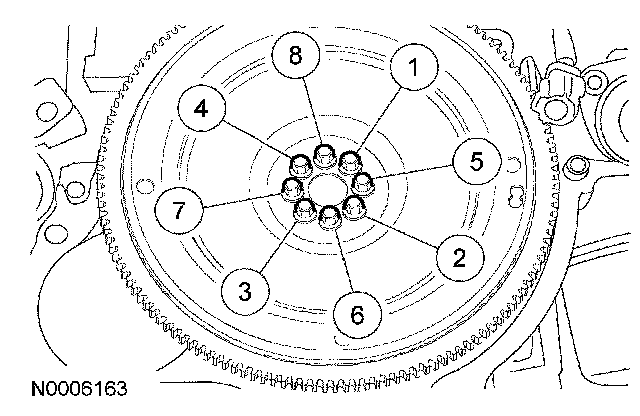 8
1
4
5
7
2
3
6
N0006163