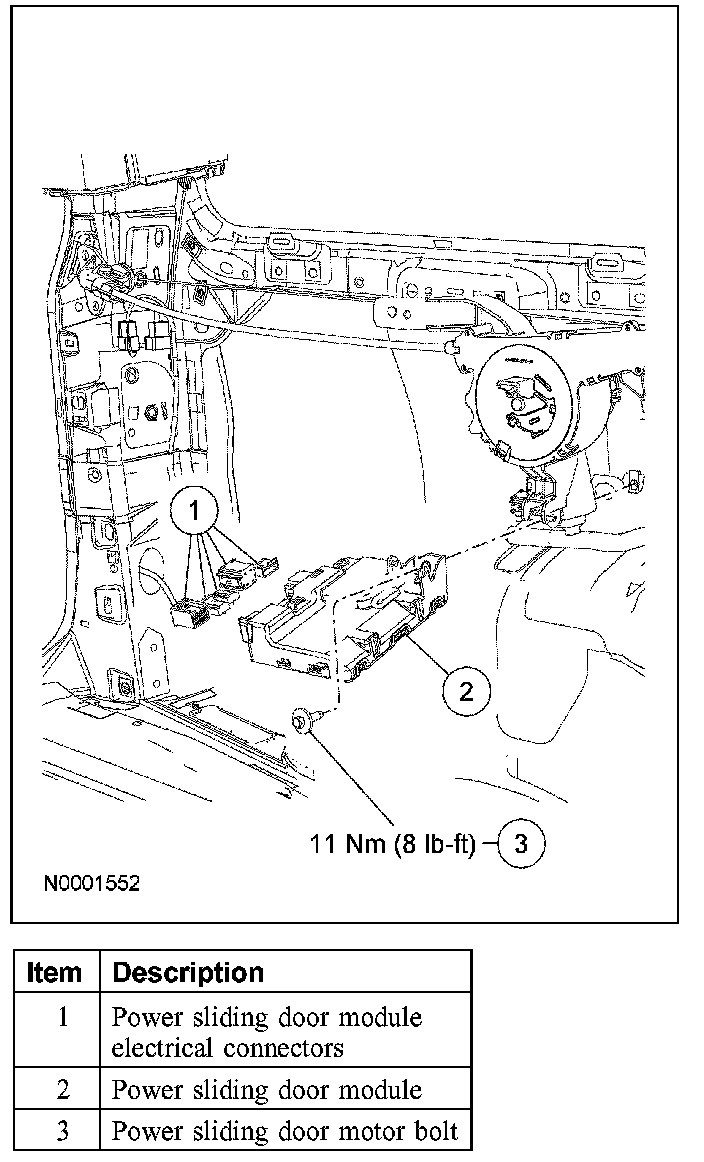 1

2

11 Nm (8 lb-ft) 3

N0001552

| Item | Description |
|---|---|
| 1 | Power sliding door module electrical connectors |
| 2 | Power sliding door module |
| 3 | Power sliding door motor bolt |