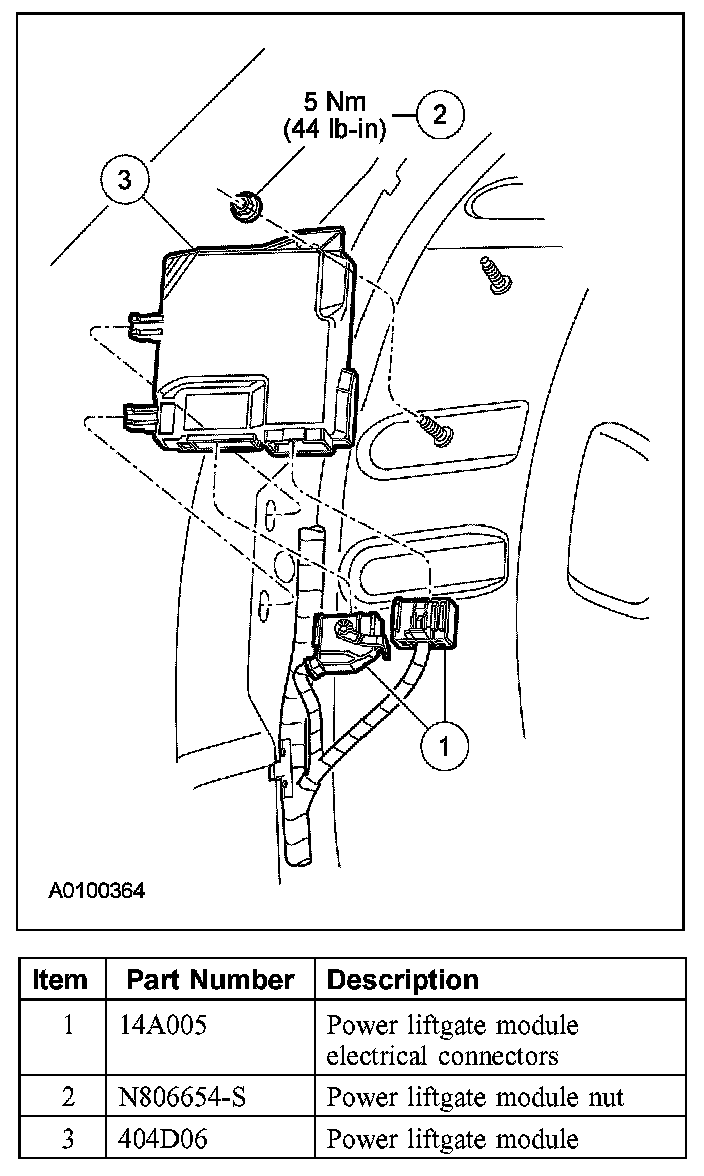 5 Nm
(44 lb-in)

2

3

1

A0100364

| Item | Part Number | Description |
|---|---|---|
| 1 | 14A005 | Power liftgate module electrical connectors |
| 2 | N806654-S | Power liftgate module nut |
| 3 | 404D06 | Power liftgate module |