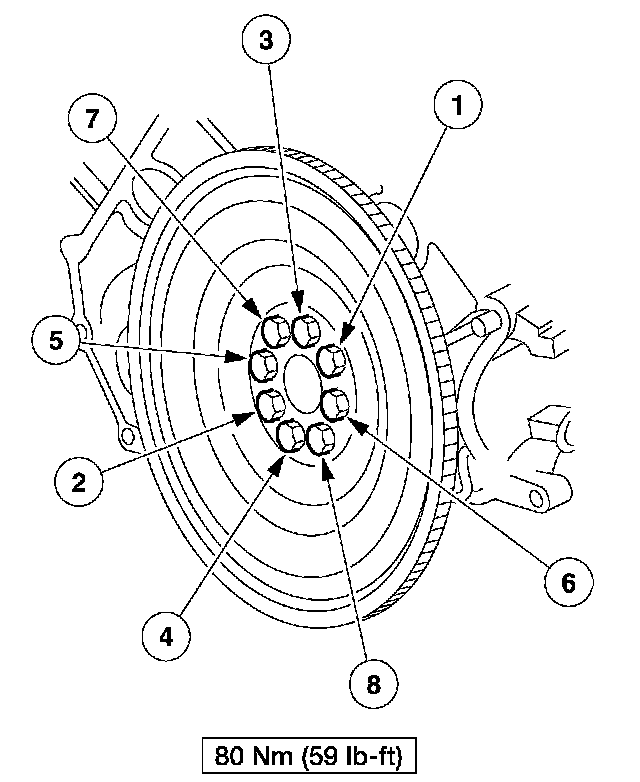 3
7
1
5
2
6
4
8
80 Nm (59 lb-ft)