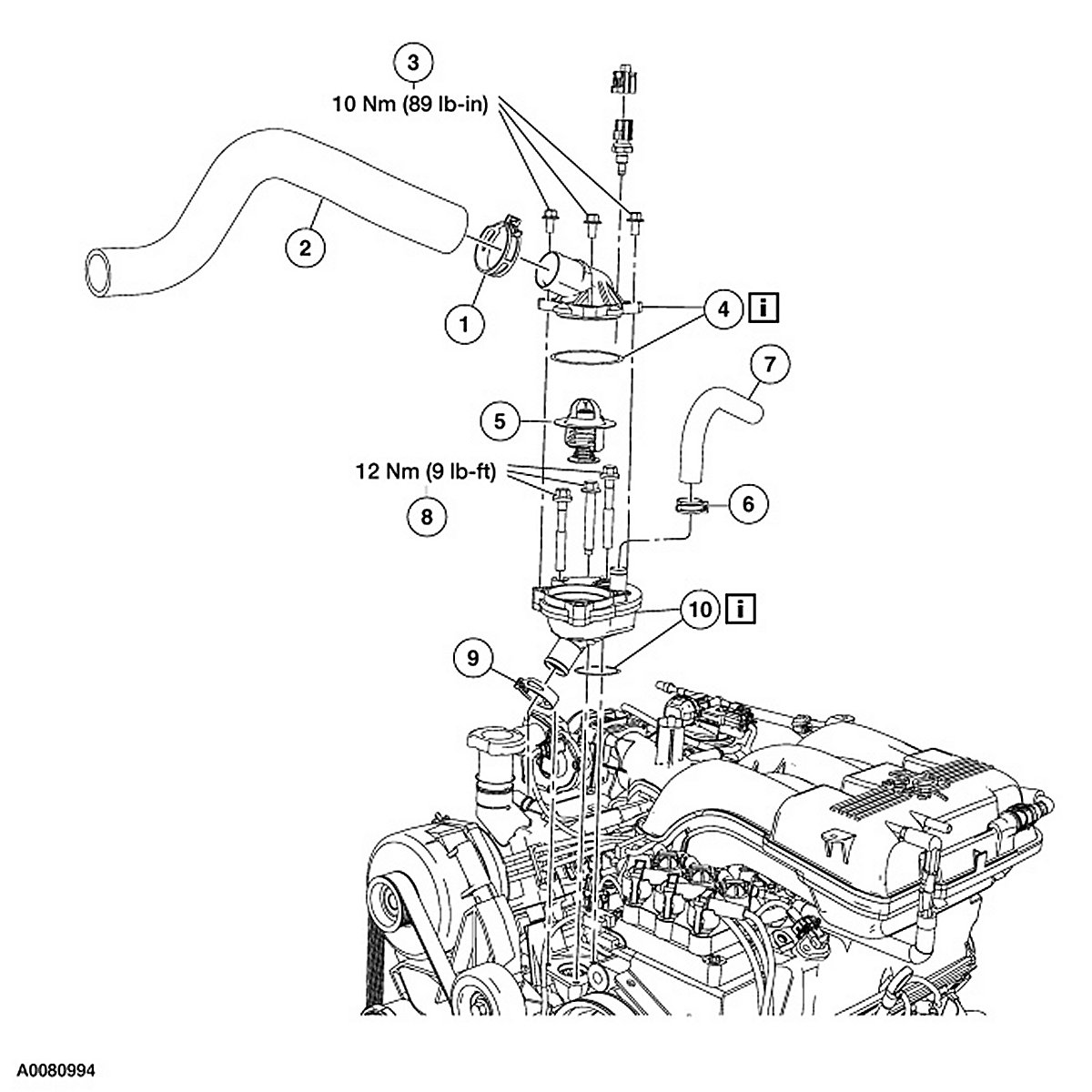 3
10 Nm (89 lb-in)

2

1

4 i

7

5

12 Nm (9 lb-ft)

8

6

10 i

9

A0080994