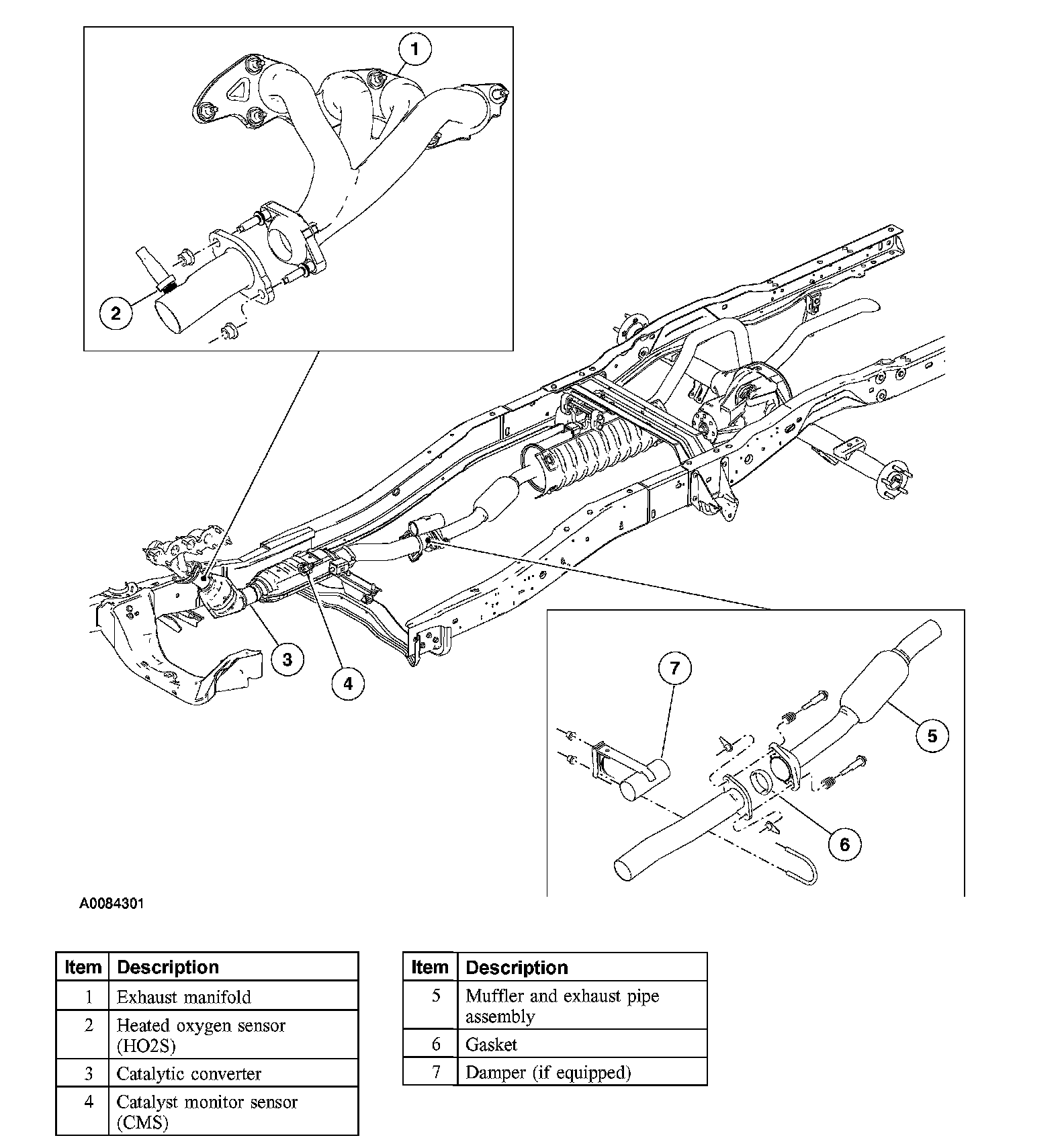 1

2

3

4

7

5

6

A0084301

| Item | Description |
|---|---|
| 1 | Exhaust manifold |
| 2 | Heated oxygen sensor (HO2S) |
| 3 | Catalytic converter |
| 4 | Catalyst monitor sensor (CMS) |

| Item | Description |
|---|---|
| 5 | Muffler and exhaust pipe assembly |
| 6 | Gasket |
| 7 | Damper (if equipped) |