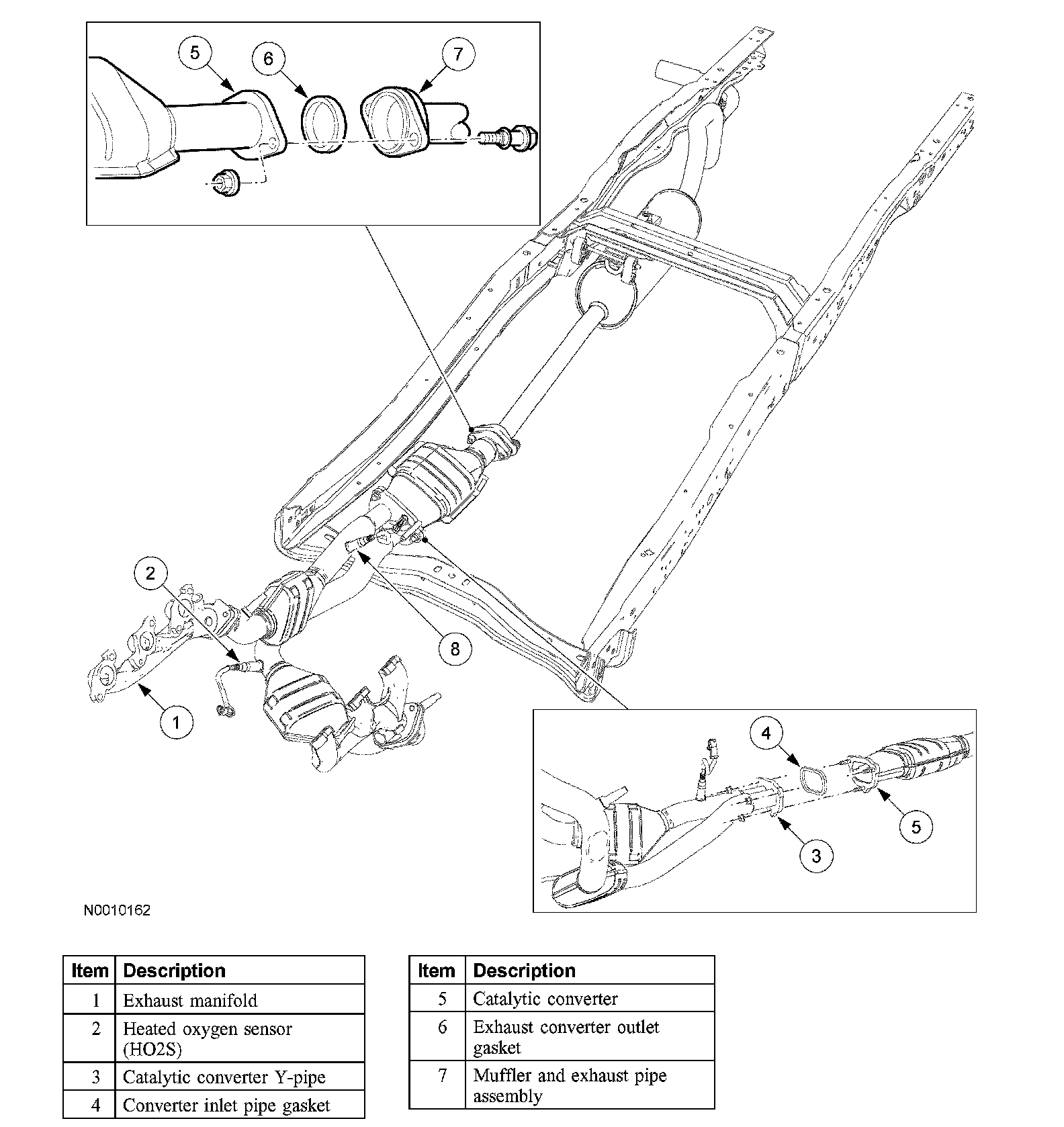 5
6
7

2

8

1

4

5

3

N0010162

| Item | Description |
|---|---|
| 1 | Exhaust manifold |
| 2 | Heated oxygen sensor (HO2S) |
| 3 | Catalytic converter Y-pipe |
| 4 | Converter inlet pipe gasket |

| Item | Description |
|---|---|
| 5 | Catalytic converter |
| 6 | Exhaust converter outlet gasket |
| 7 | Muffler and exhaust pipe assembly |