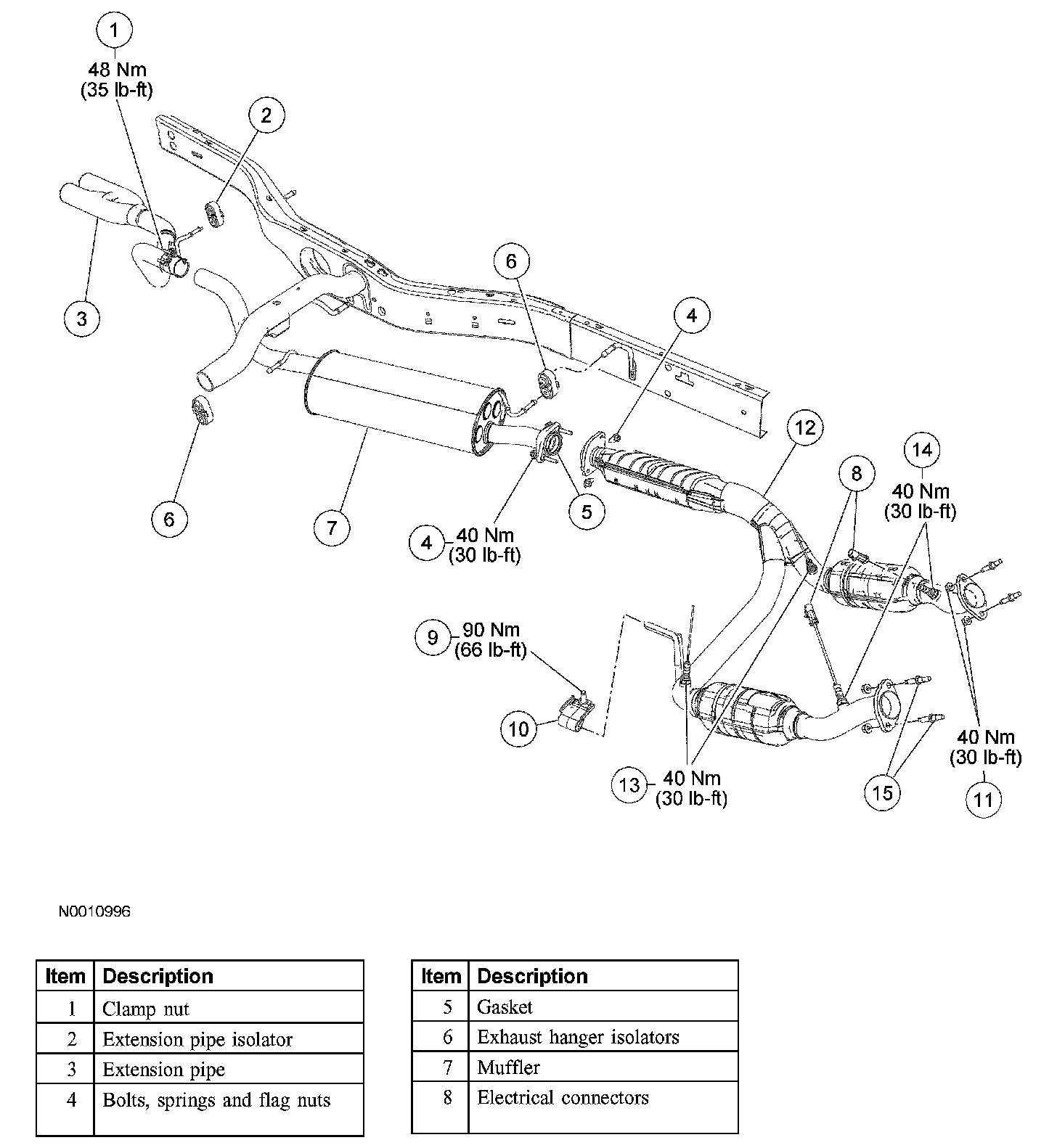 1
48 Nm
(35 lb-ft)

2

3

6

4

6

7

4 40 Nm
(30 lb-ft)

5

12

8

14
40 Nm
(30 lb-ft)

9 90 Nm
(66 lb-ft)

10

13 40 Nm
(30 lb-ft)

15

40 Nm
(30 lb-ft)
11

N0010996

| Item | Description |
|---|---|
| 1 | Clamp nut |
| 2 | Extension pipe isolator |
| 3 | Extension pipe |
| 4 | Bolts, springs and flag nuts |

| Item | Description |
|---|---|
| 5 | Gasket |
| 6 | Exhaust hanger isolators |
| 7 | Muffler |
| 8 | Electrical connectors |