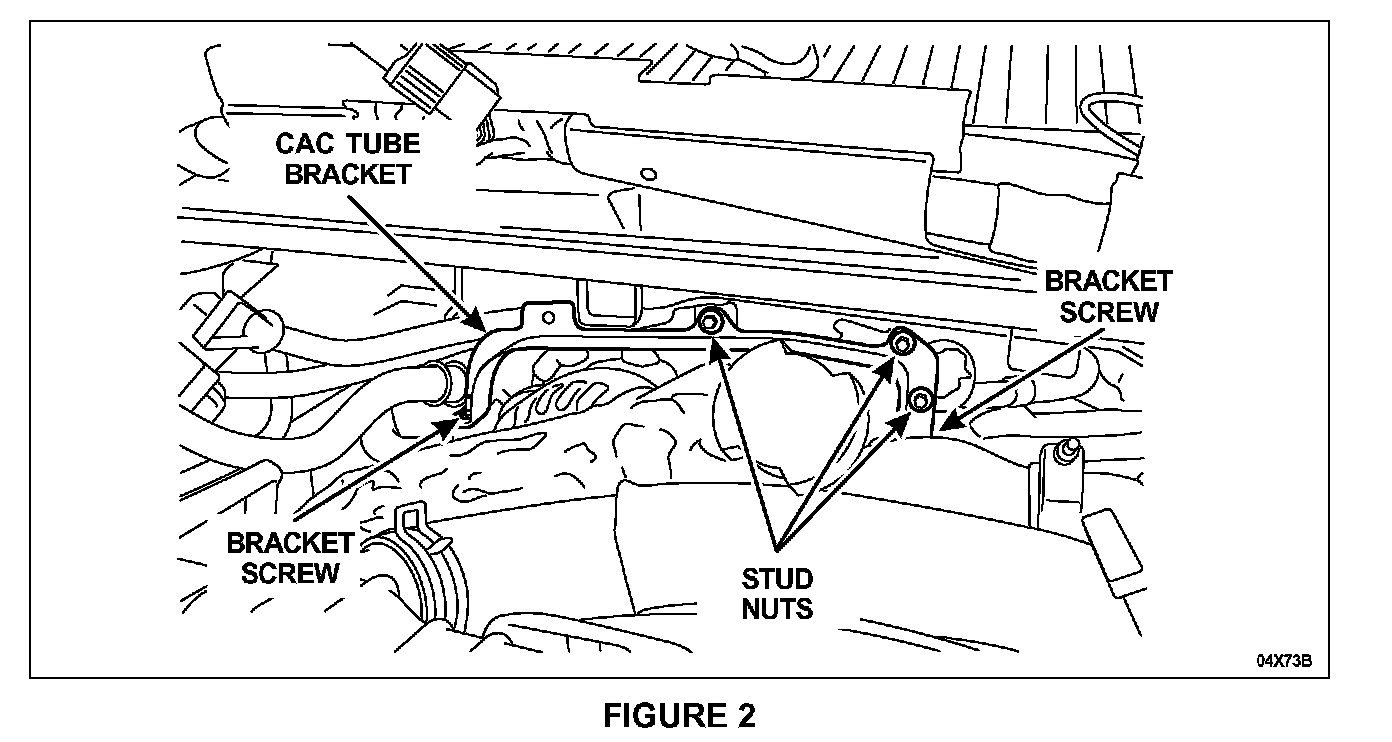 CAC TUBE BRACKET

BRACKET SCREW

BRACKET SCREW

STUD NUTS

04X73B

FIGURE 2