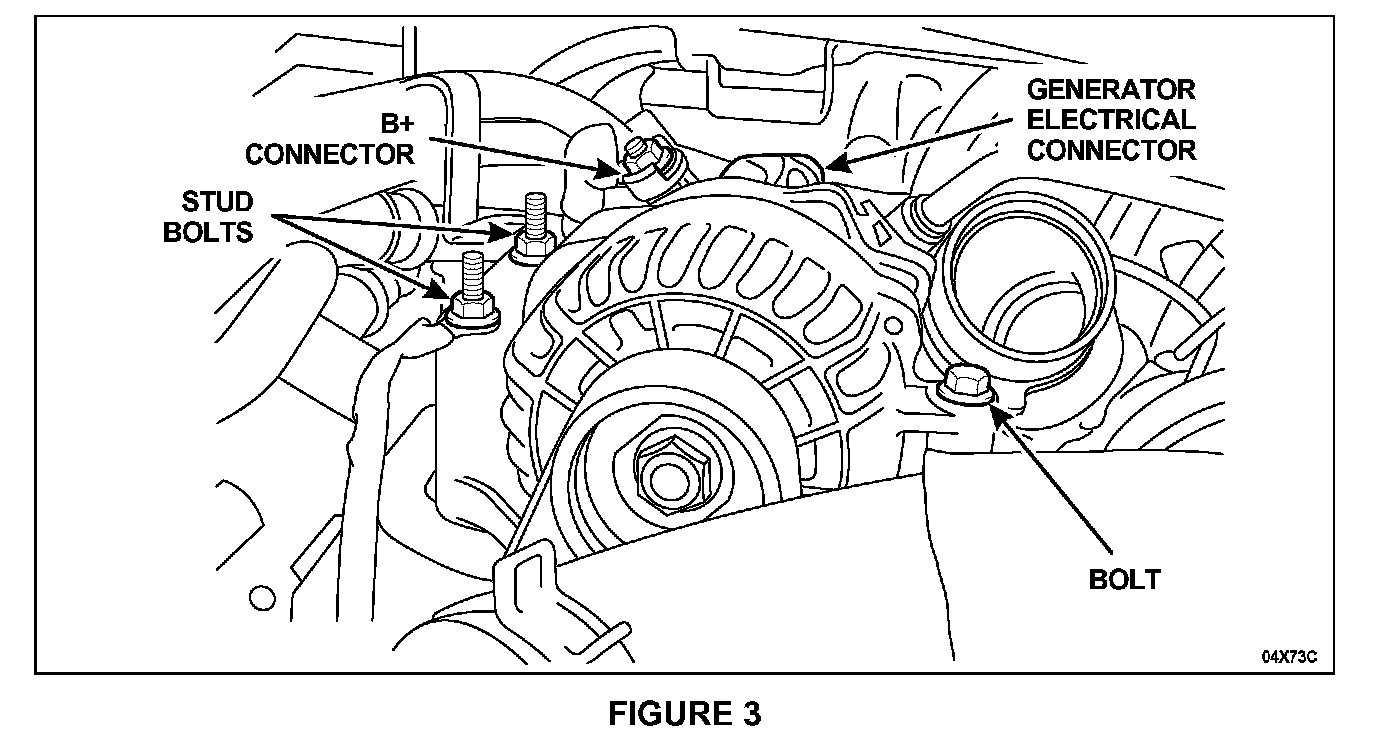 B+ CONNECTOR

GENERATOR ELECTRICAL CONNECTOR

STUD BOLTS

BOLT

04X73C

FIGURE 3