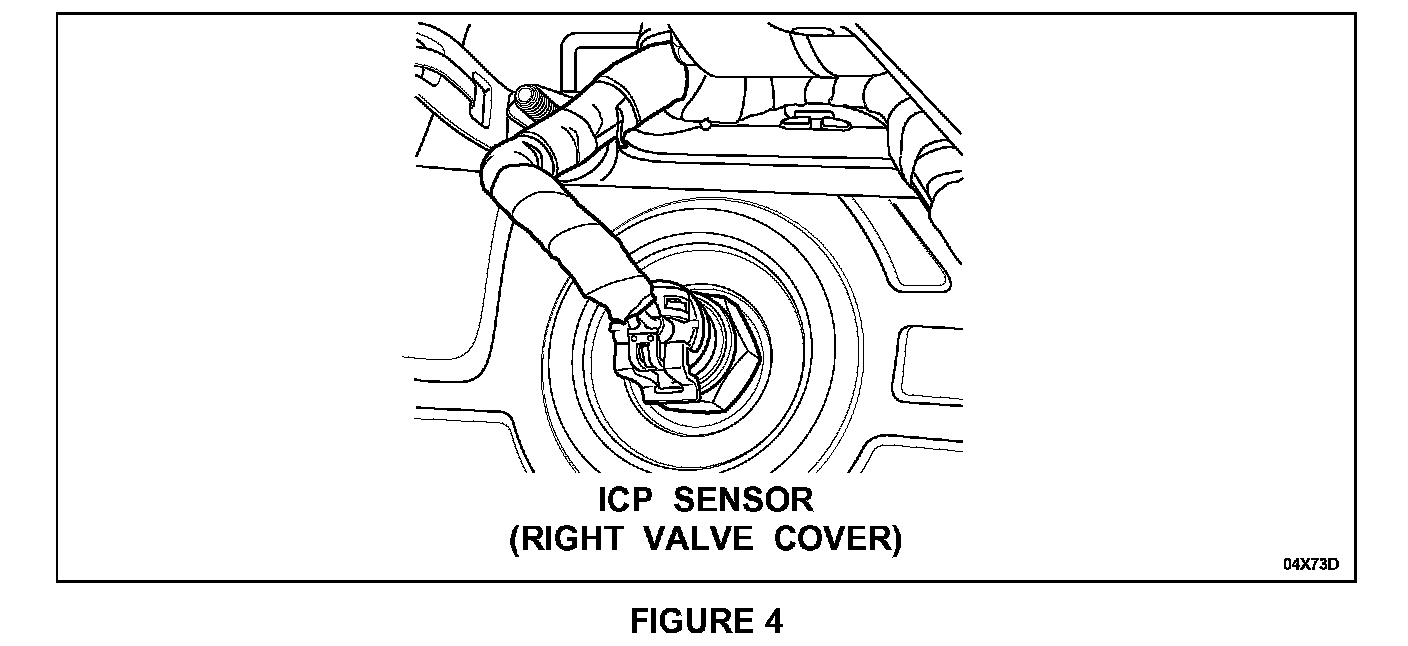 ICP SENSOR
(RIGHT VALVE COVER)

04X73D

FIGURE 4